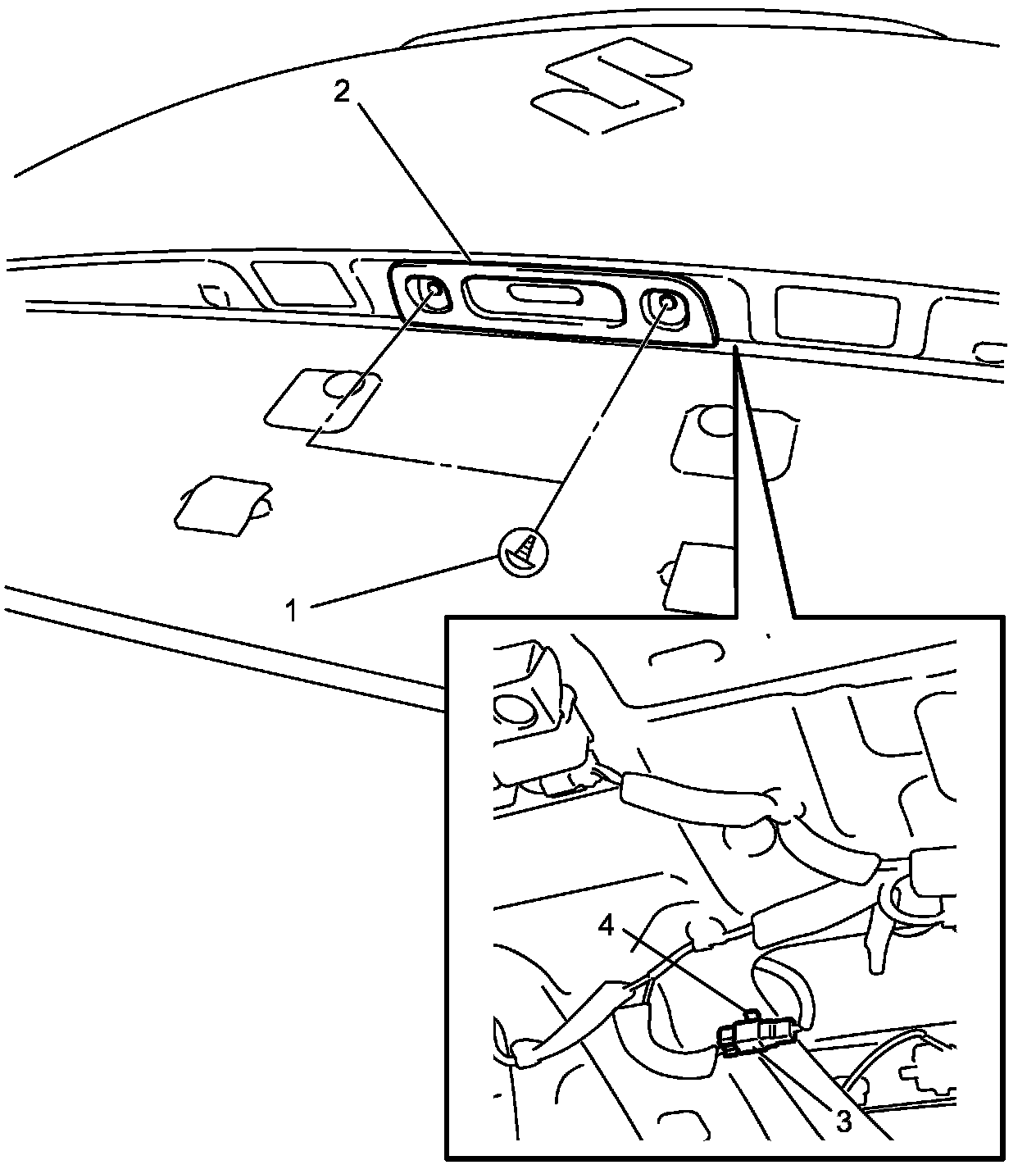 2
1
4
3