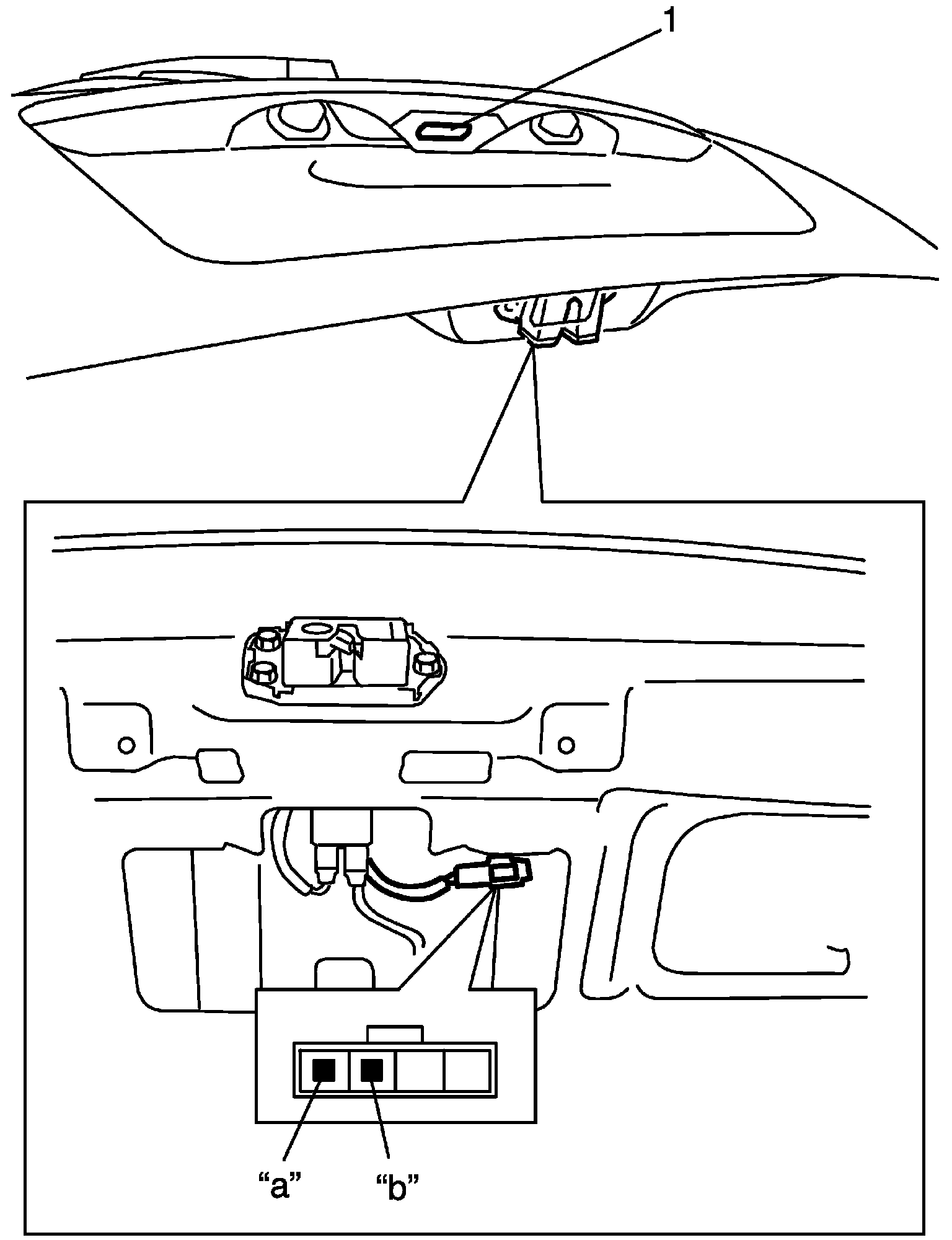 1

“a”

“b”