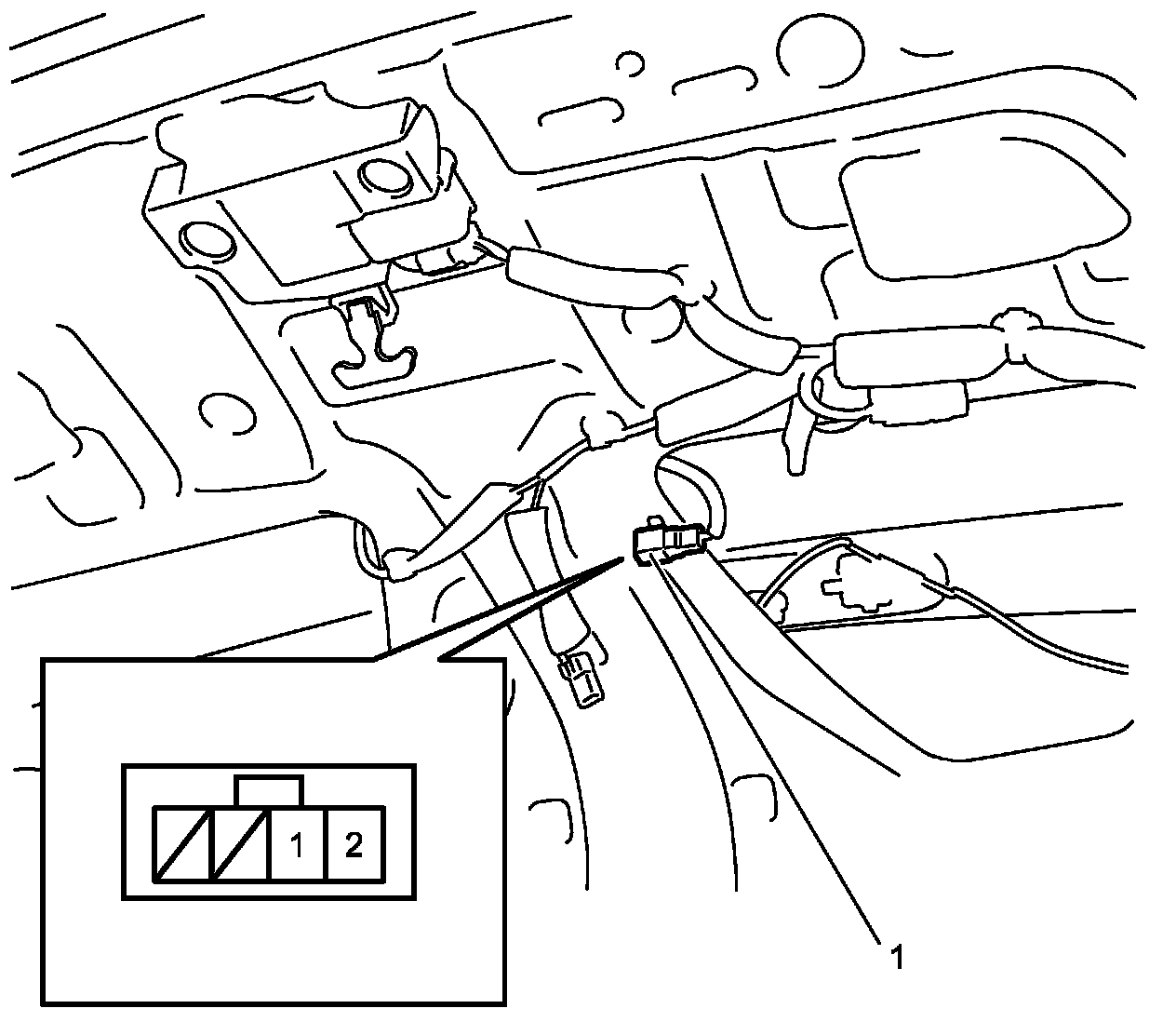 1 2

1