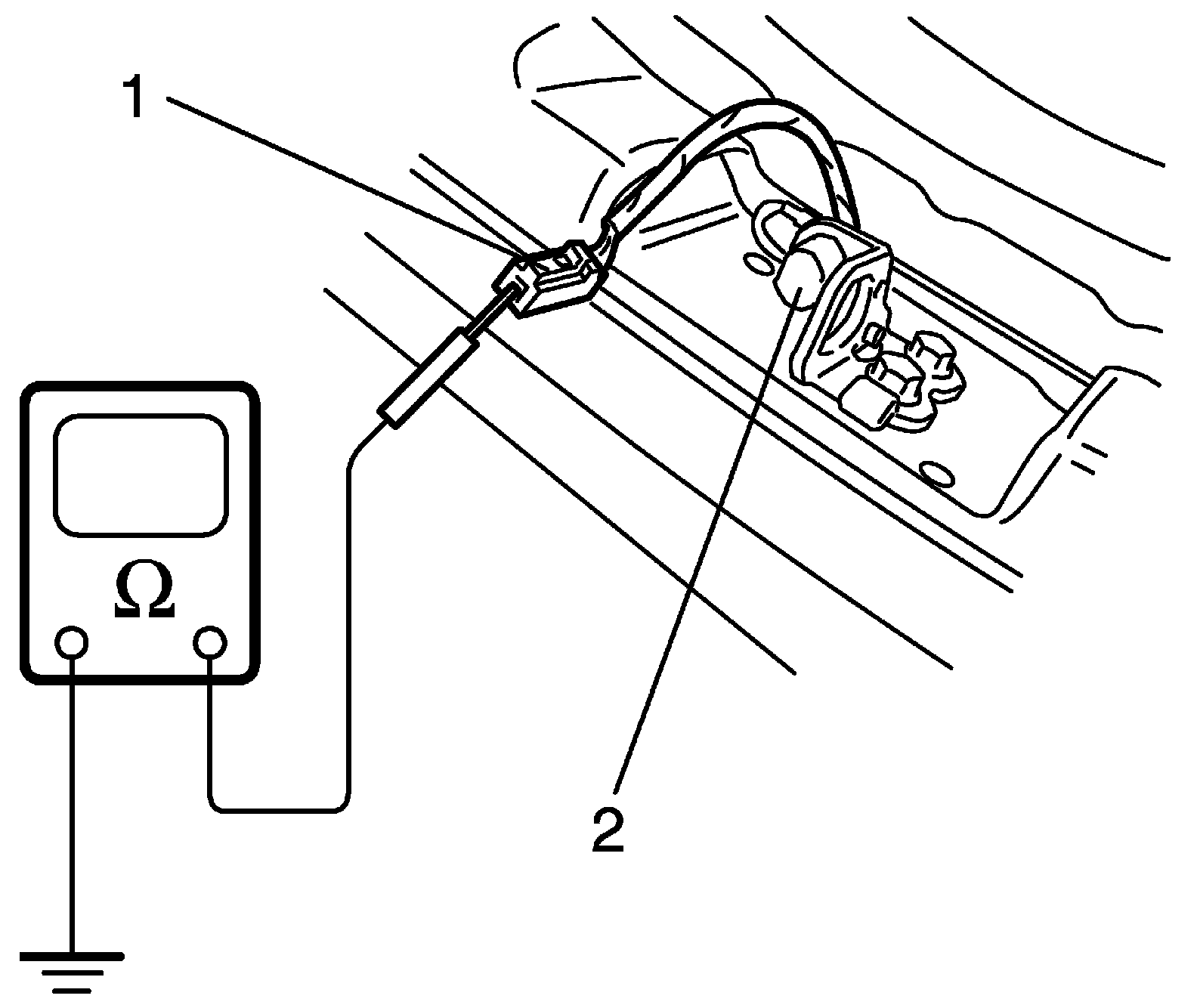 1

Ω

2