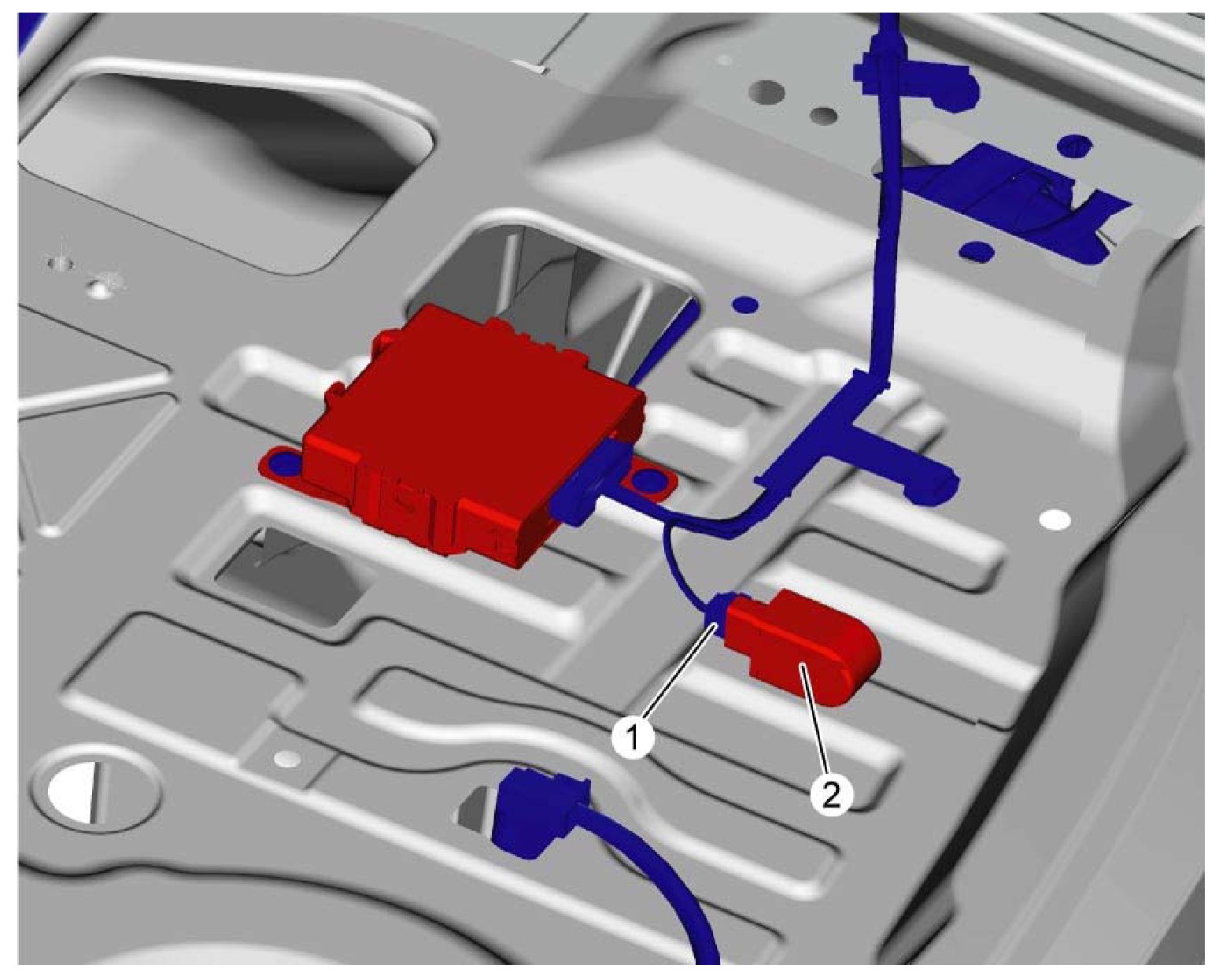 1
2