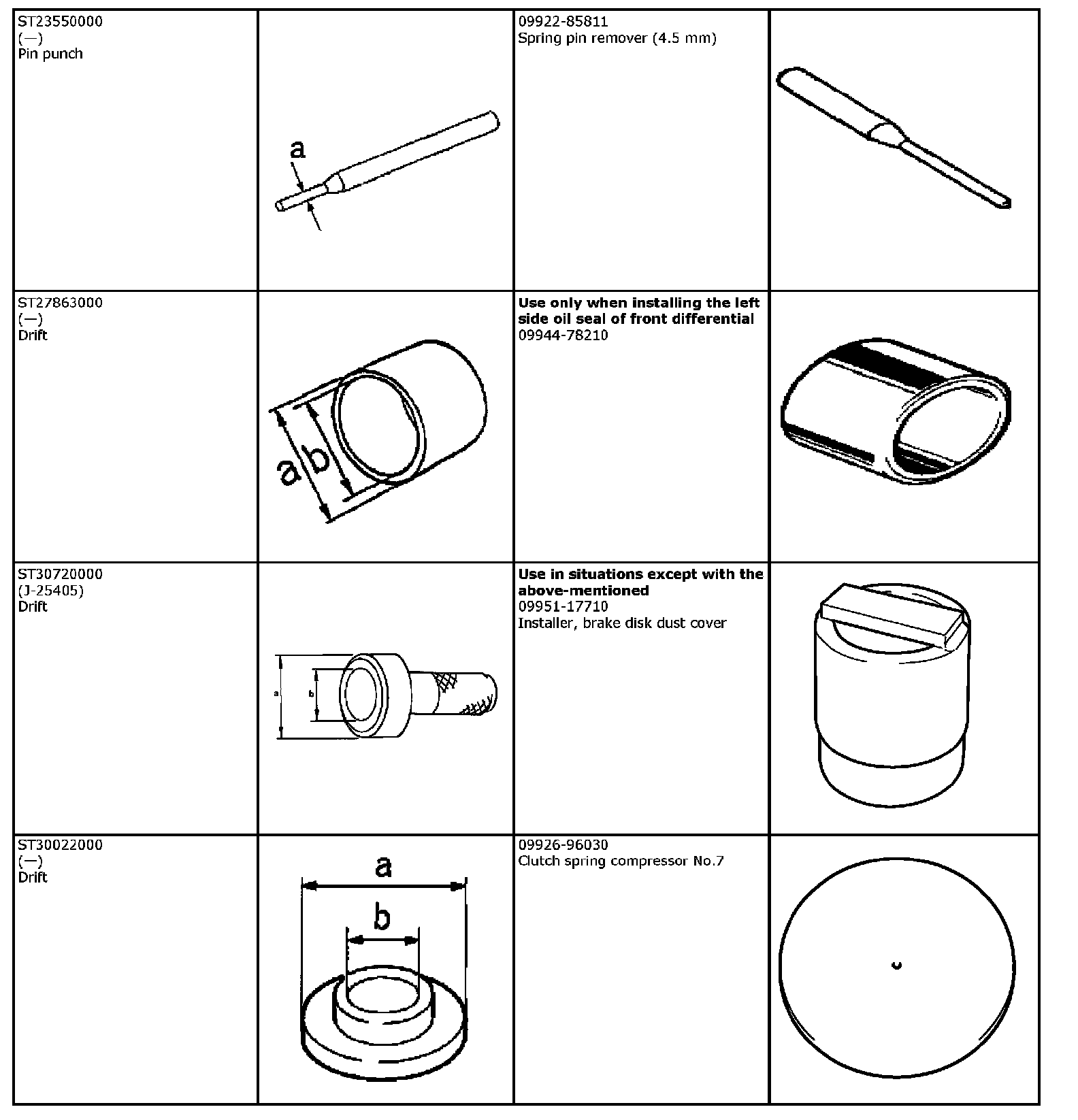 | | | | |
|---|---|---|---|
| ST23550000 (—) Pin punch | a | 09922-85811 Spring pin remover (4.5 mm) | |
| ST27863000 (—) Drift | a b | **Use only when installing the left side oil seal of front differential** 09944-78210 | |
| ST30720000 (J-25405) Drift | a b | **Use in situations except with the above-mentioned** 09951-17710 Installer, brake disk dust cover | |
| ST30022000 (—) Drift | a b | 09926-96030 Clutch spring compressor No.7 | |