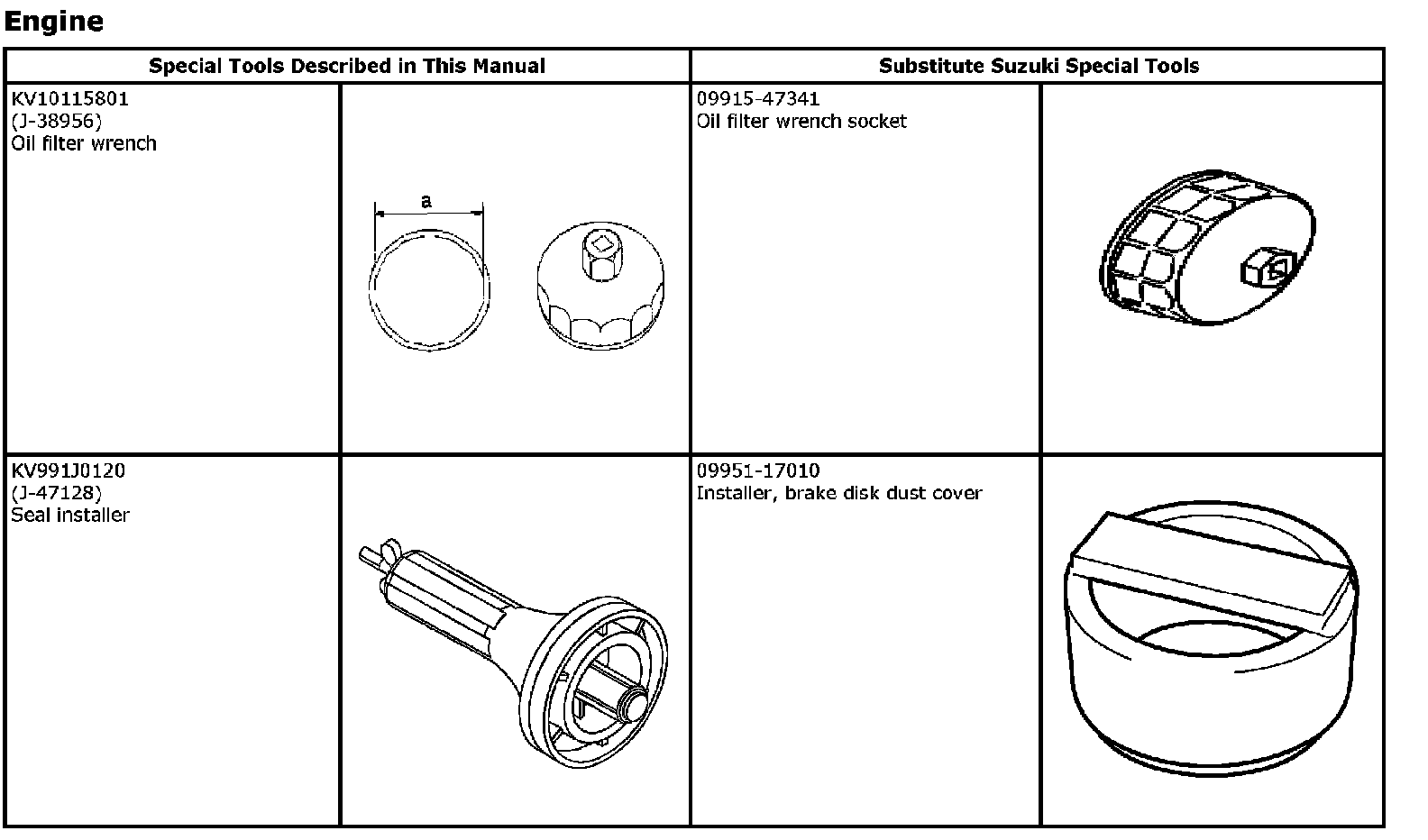 Engine

| Special Tools Described in This Manual | | Substitute Suzuki Special Tools | |
|---|---|---|---|
| KV10115801 (J-38956) Oil filter wrench | a | 09915-47341 Oil filter wrench socket | |
| KV991J0120 (J-47128) Seal installer | | 09951-17010 Installer, brake disk dust cover | |