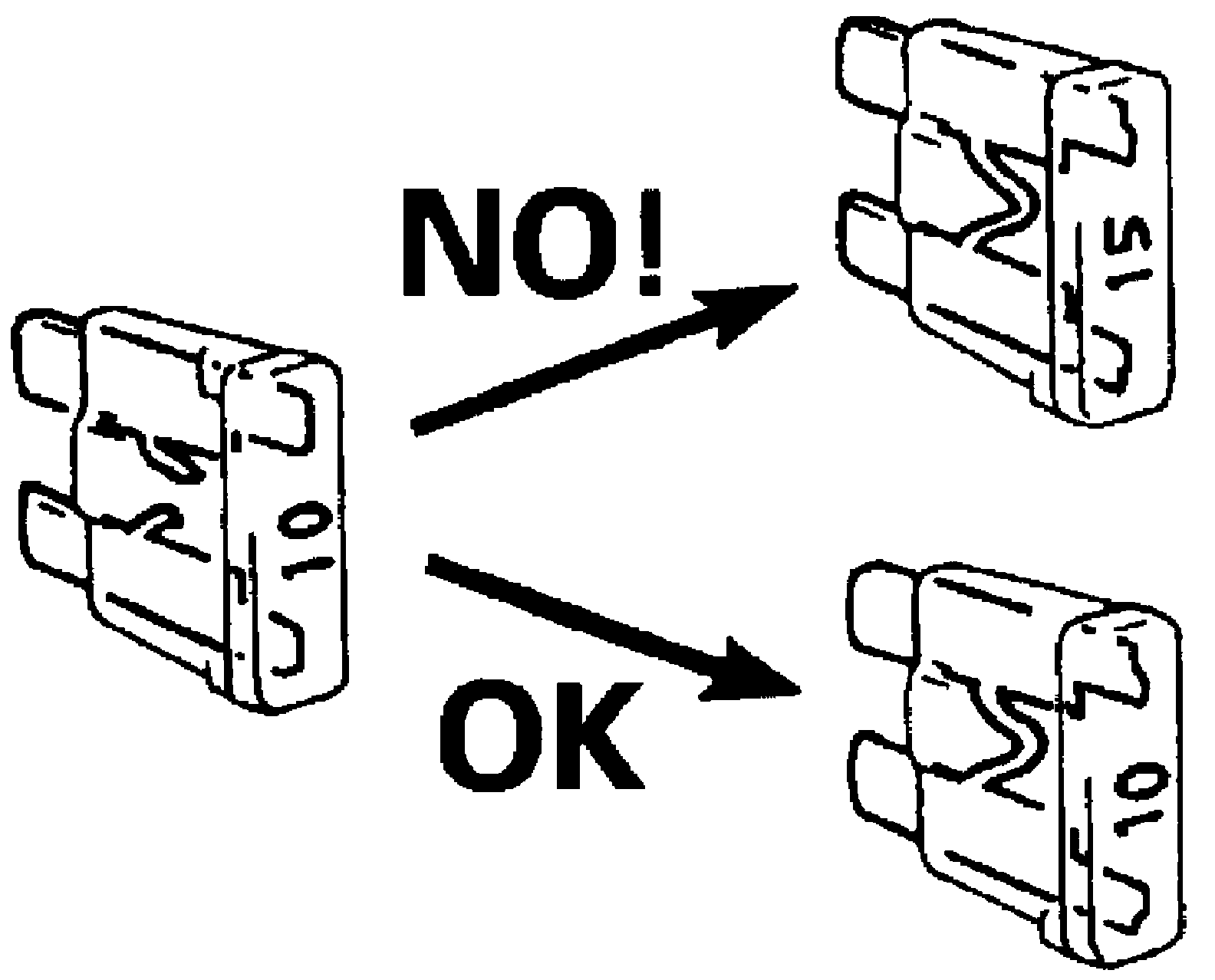 10

NO!

15

OK

10