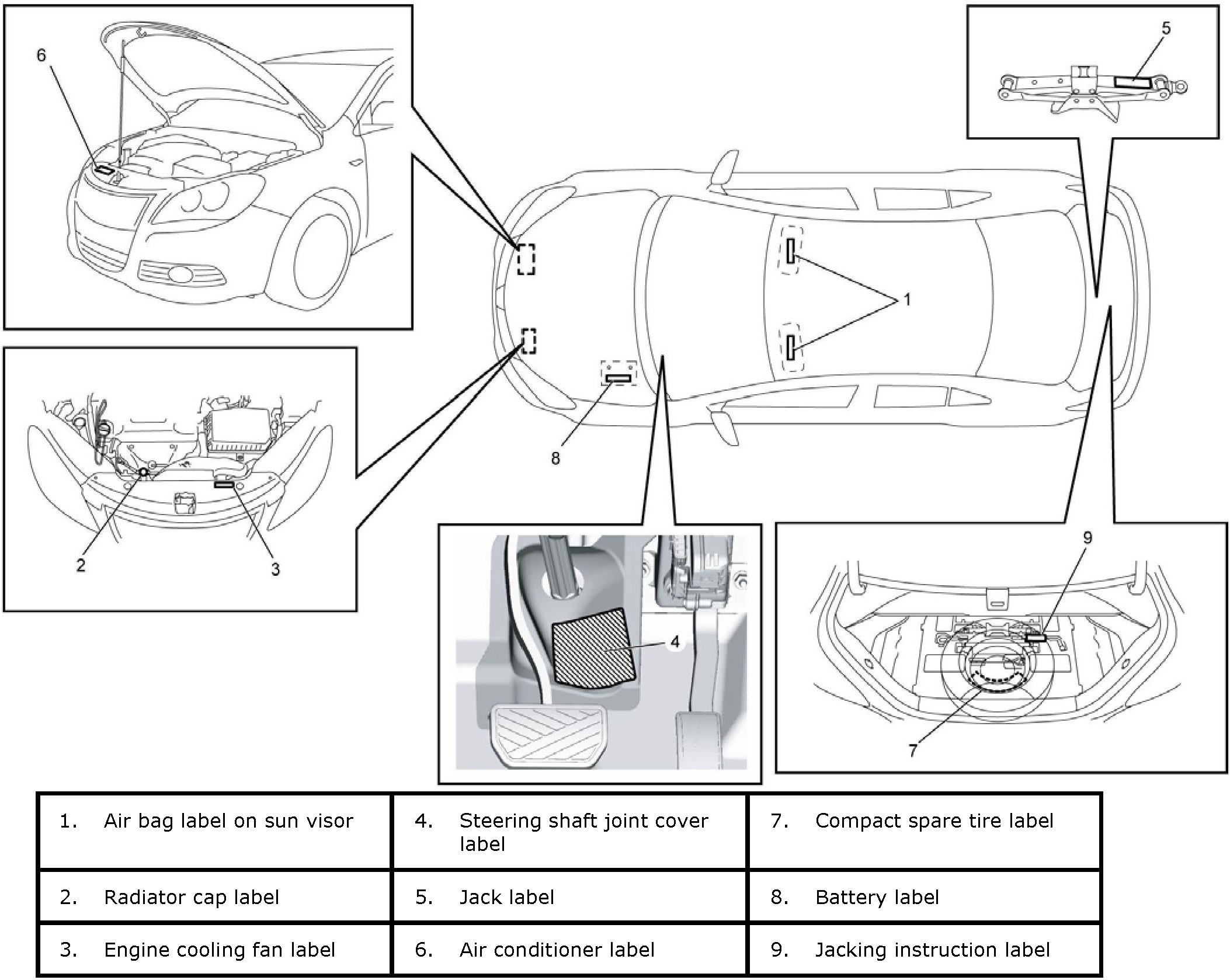 6

5

1

8

2

3

4

9

7

| 1. Air bag label on sun visor | 4. Steering shaft joint cover label | 7. Compact spare tire label |
|---|---|---|
| 2. Radiator cap label | 5. Jack label | 8. Battery label |
| 3. Engine cooling fan label | 6. Air conditioner label | 9. Jacking instruction label |