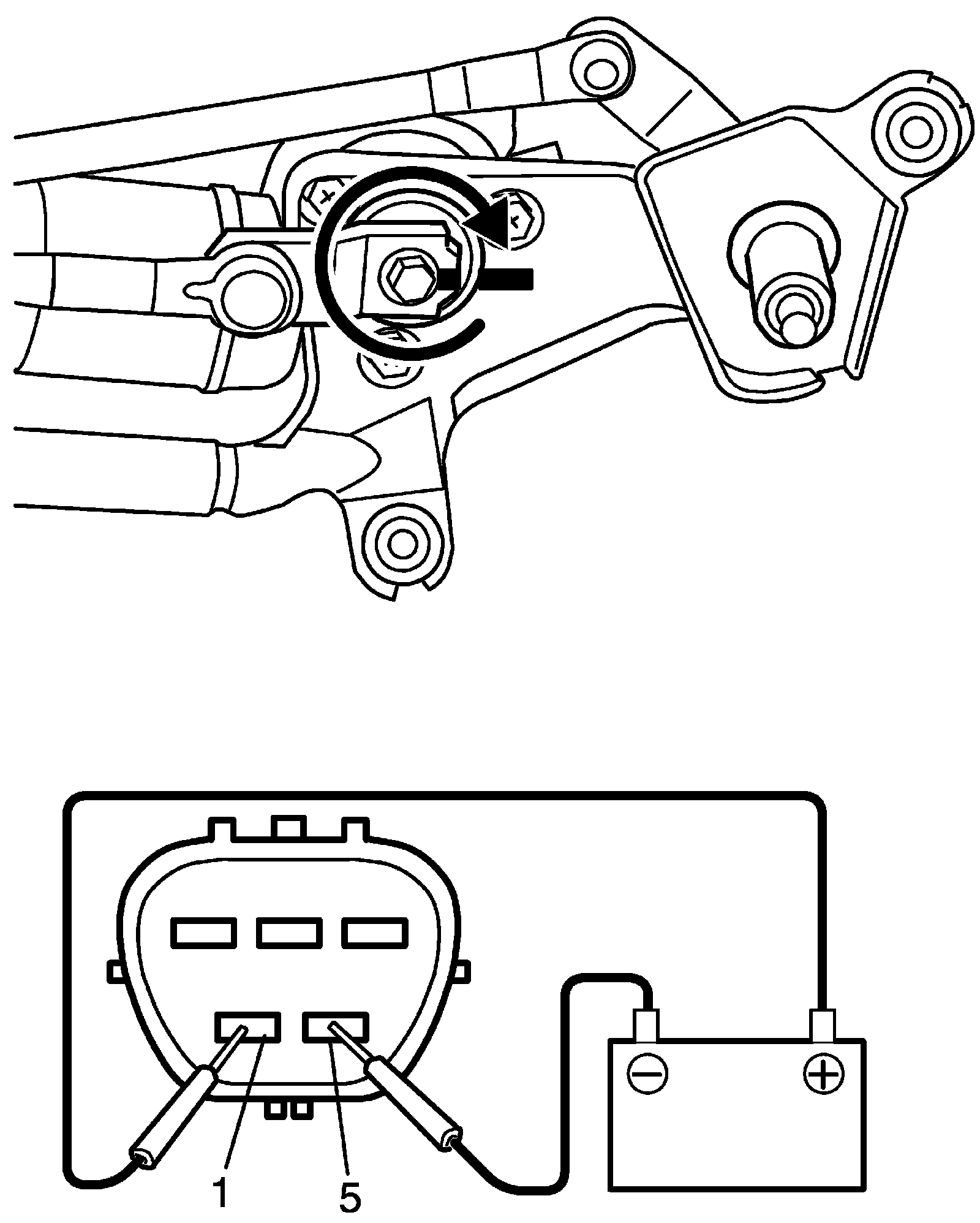 1
5