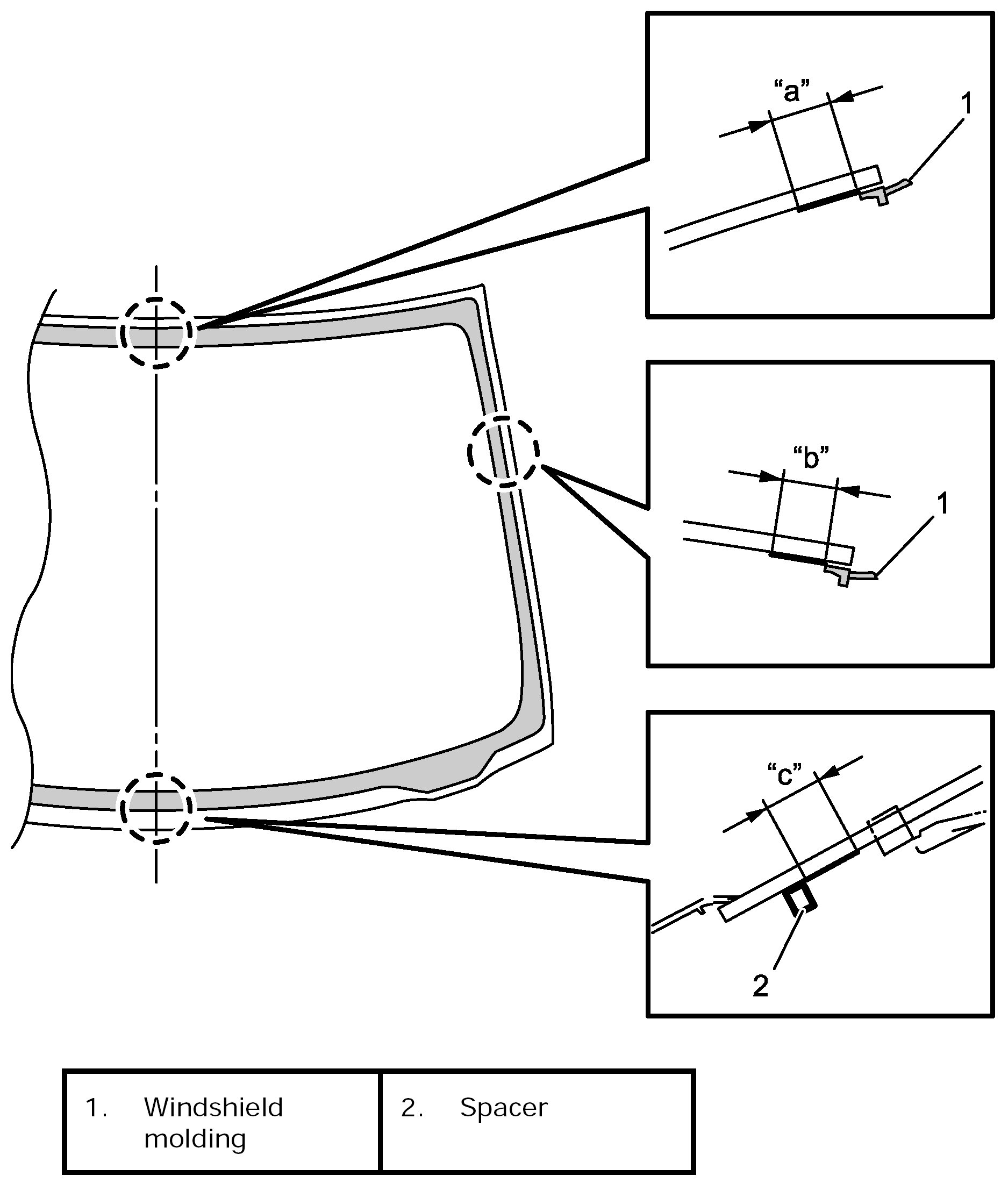 “a”
1

“b”
1

“c”
2

| 1. Windshield molding | 2. Spacer |
|---|---|