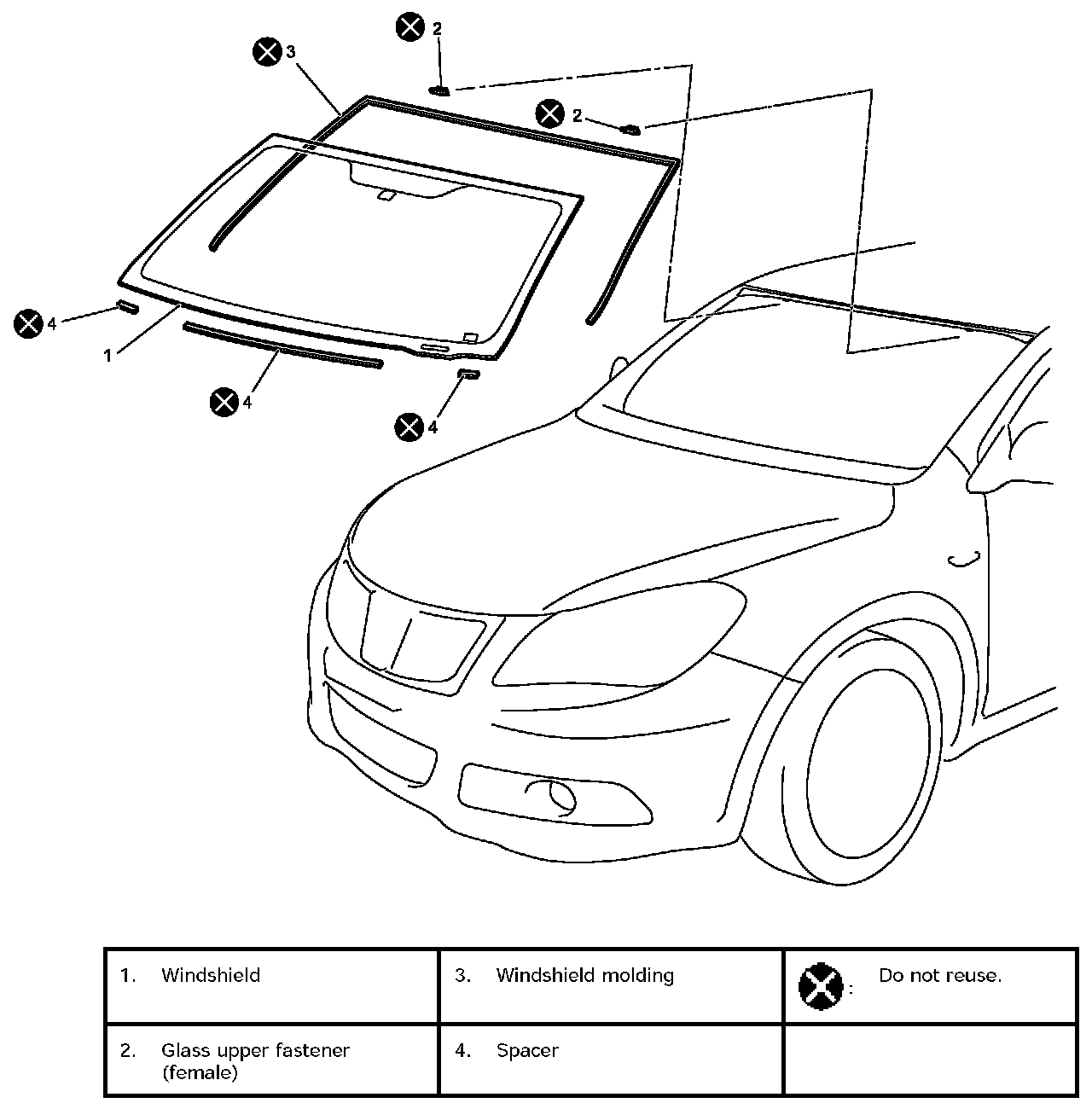 2
3
2
4
1
4
4

| 1. Windshield | 3. Windshield molding | : Do not reuse. |
|---|---|---|
| 2. Glass upper fastener (female) | 4. Spacer | |