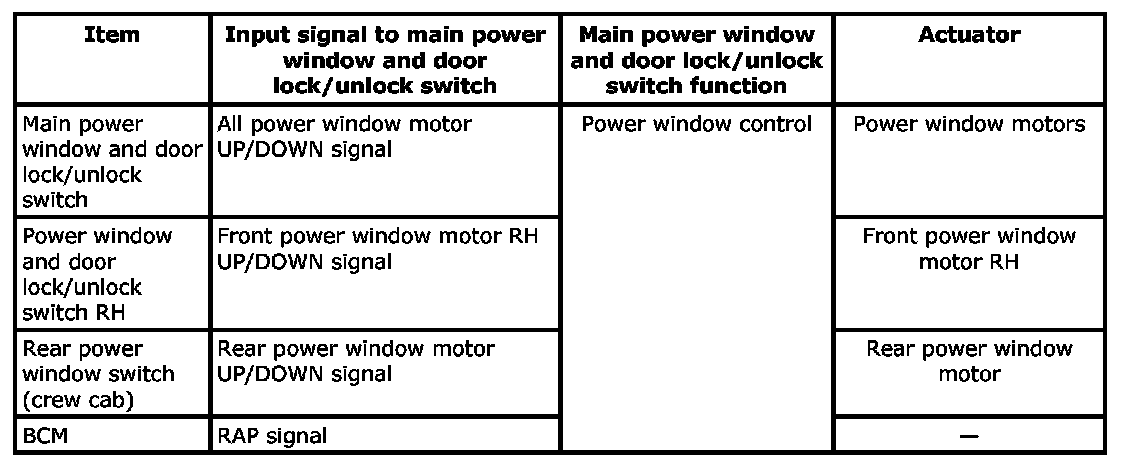 | Item | Input signal to main power window and door lock/unlock switch | Main power window and door lock/unlock switch function | Actuator |
|---|---|---|---|
| Main power window and door lock/unlock switch | All power window motor UP/DOWN signal | Power window control | Power window motors |
| Power window and door lock/unlock switch RH | Front power window motor RH UP/DOWN signal | | Front power window motor RH |
| Rear power window switch (crew cab) | Rear power window motor UP/DOWN signal | | Rear power window motor |
| BCM | RAP signal | | — |