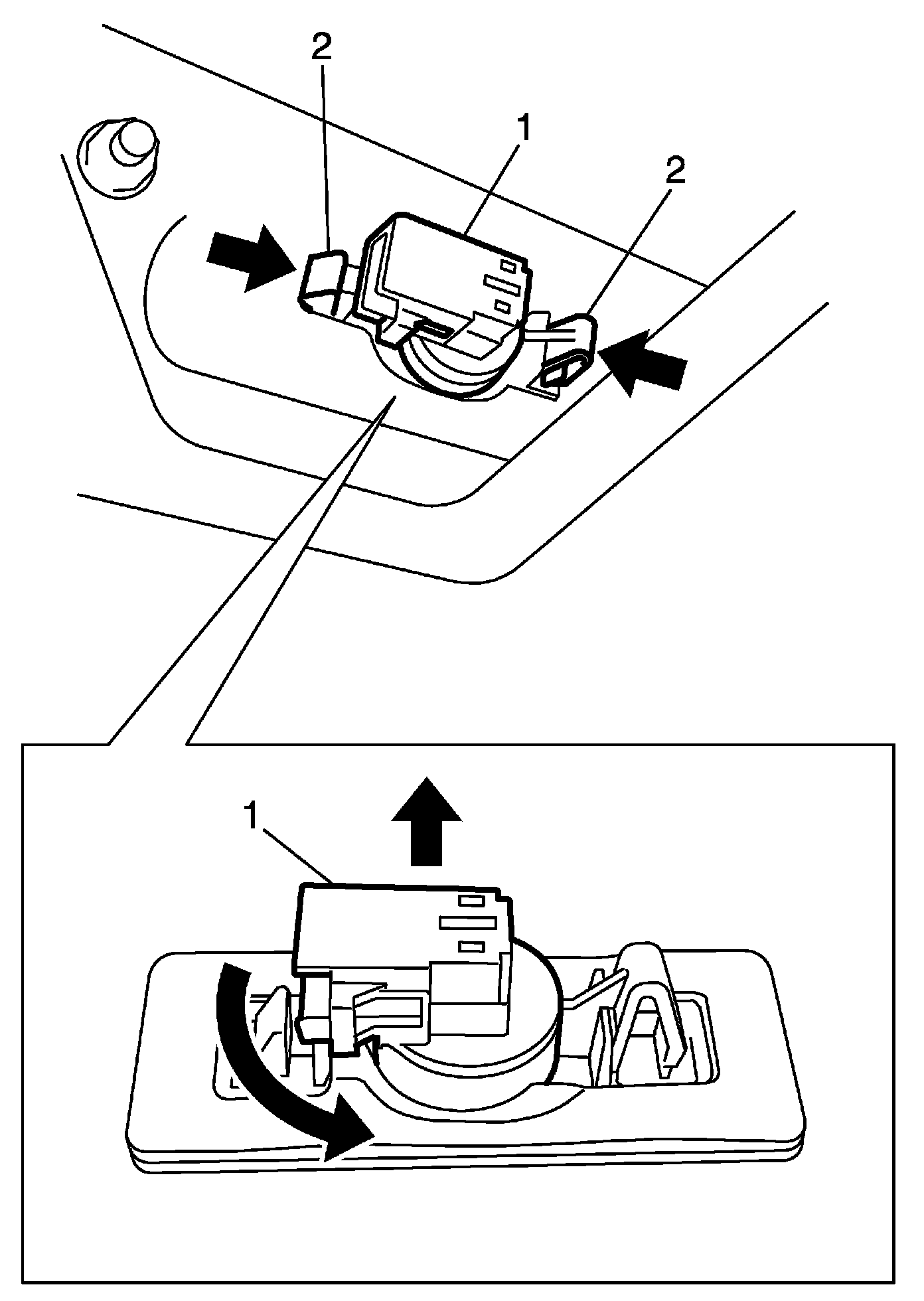 2
1
2
1