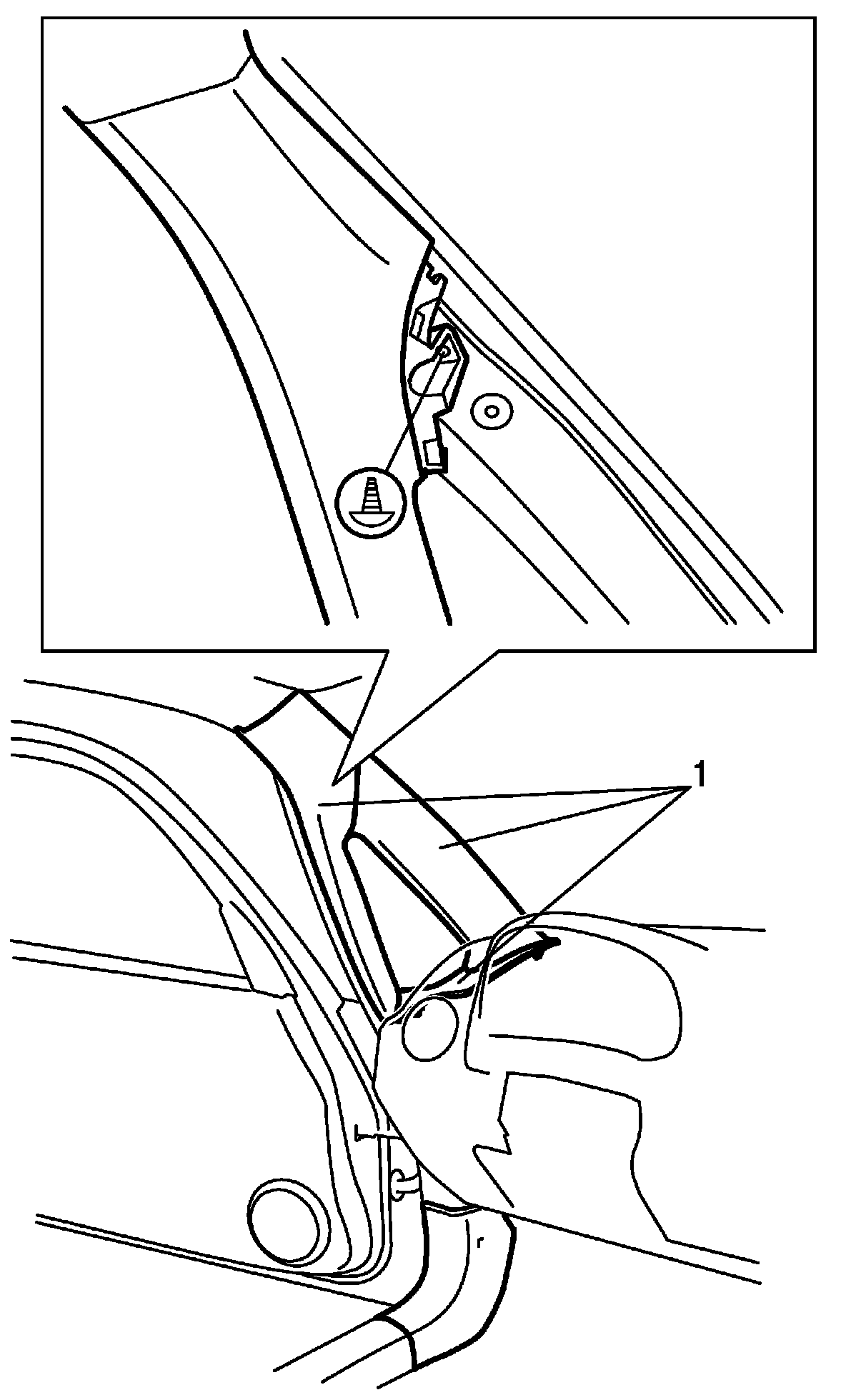 1