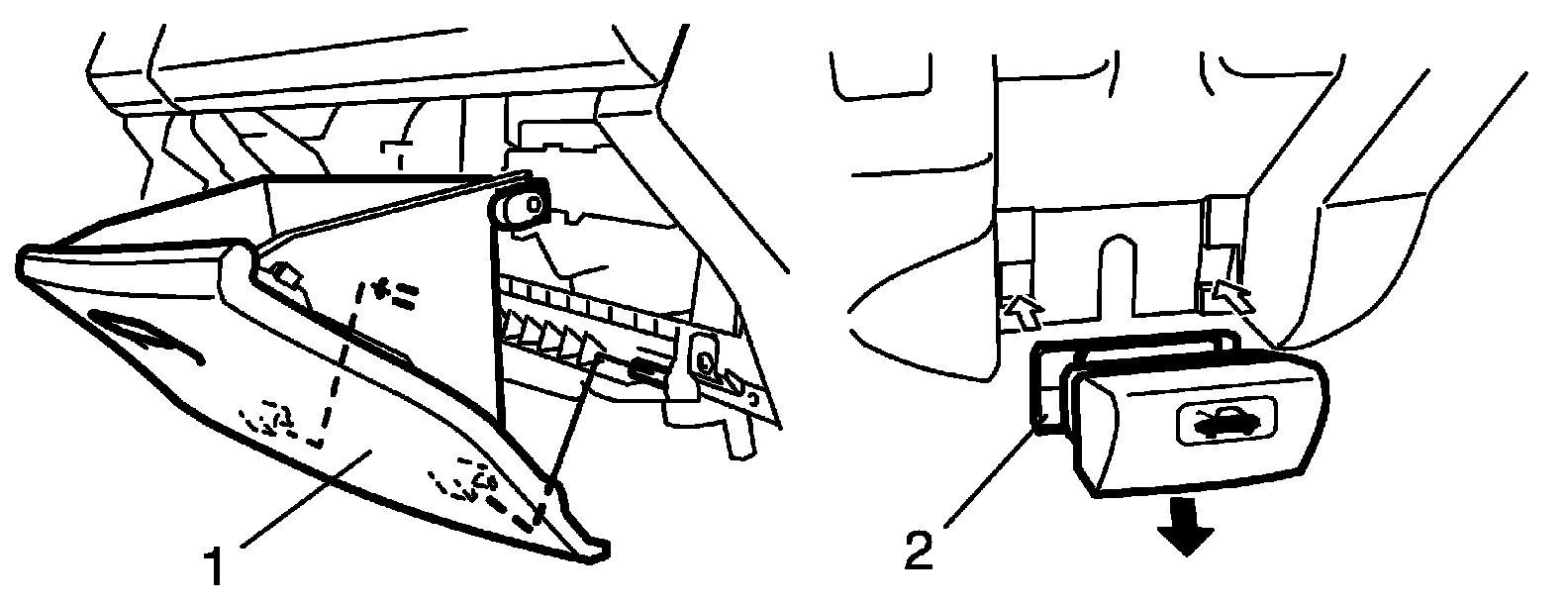 1
2