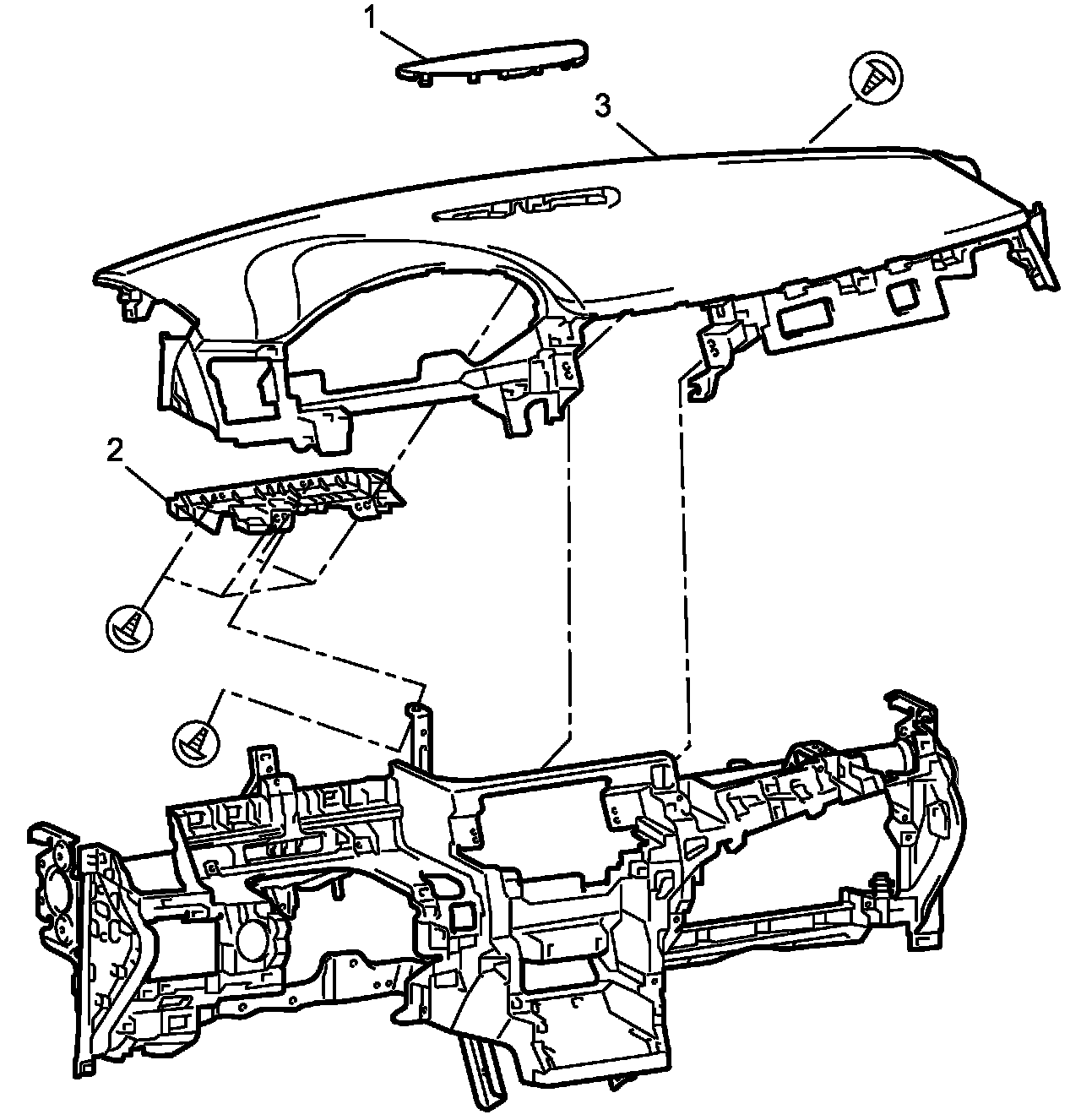 1
3
2