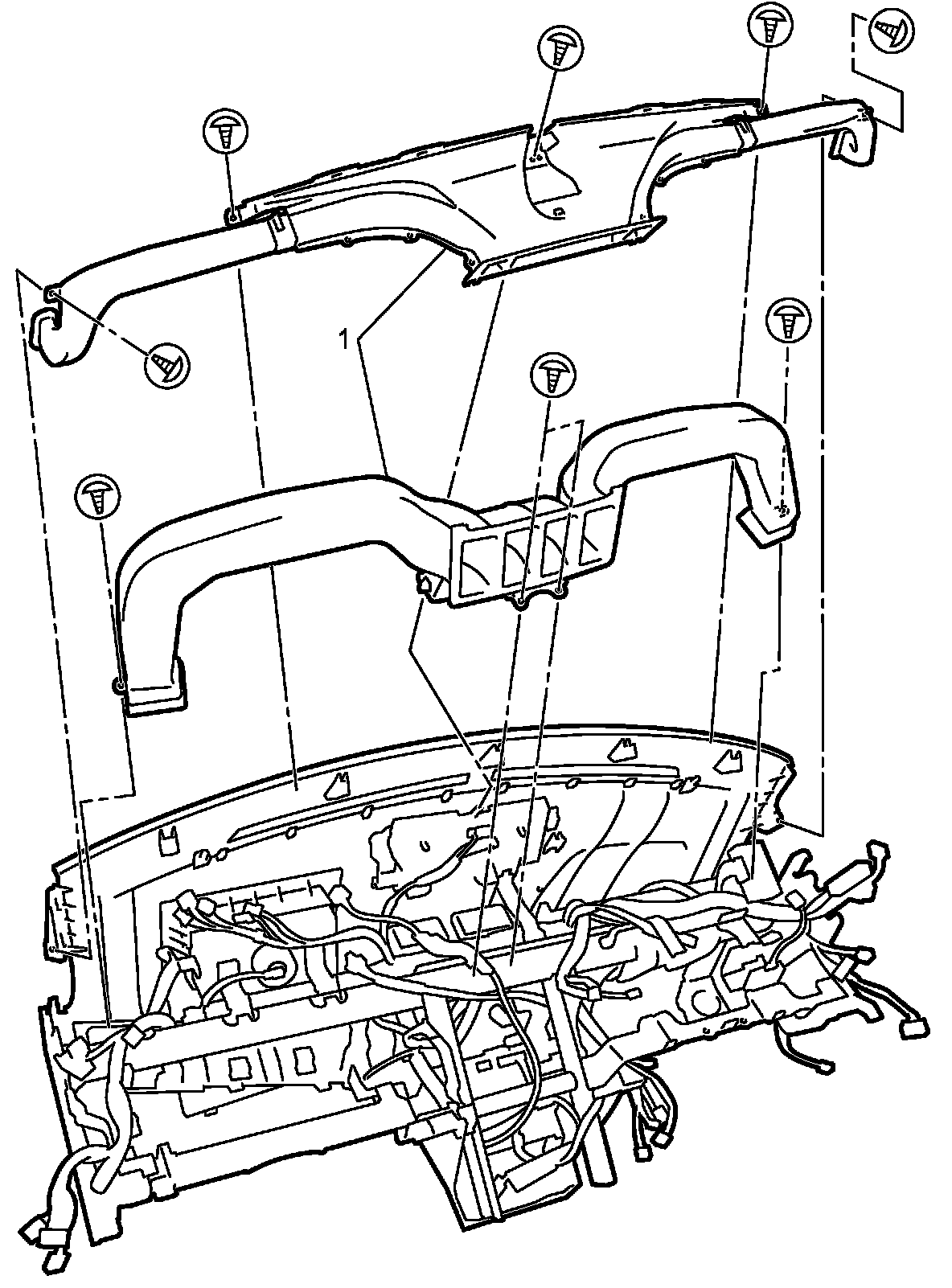 1