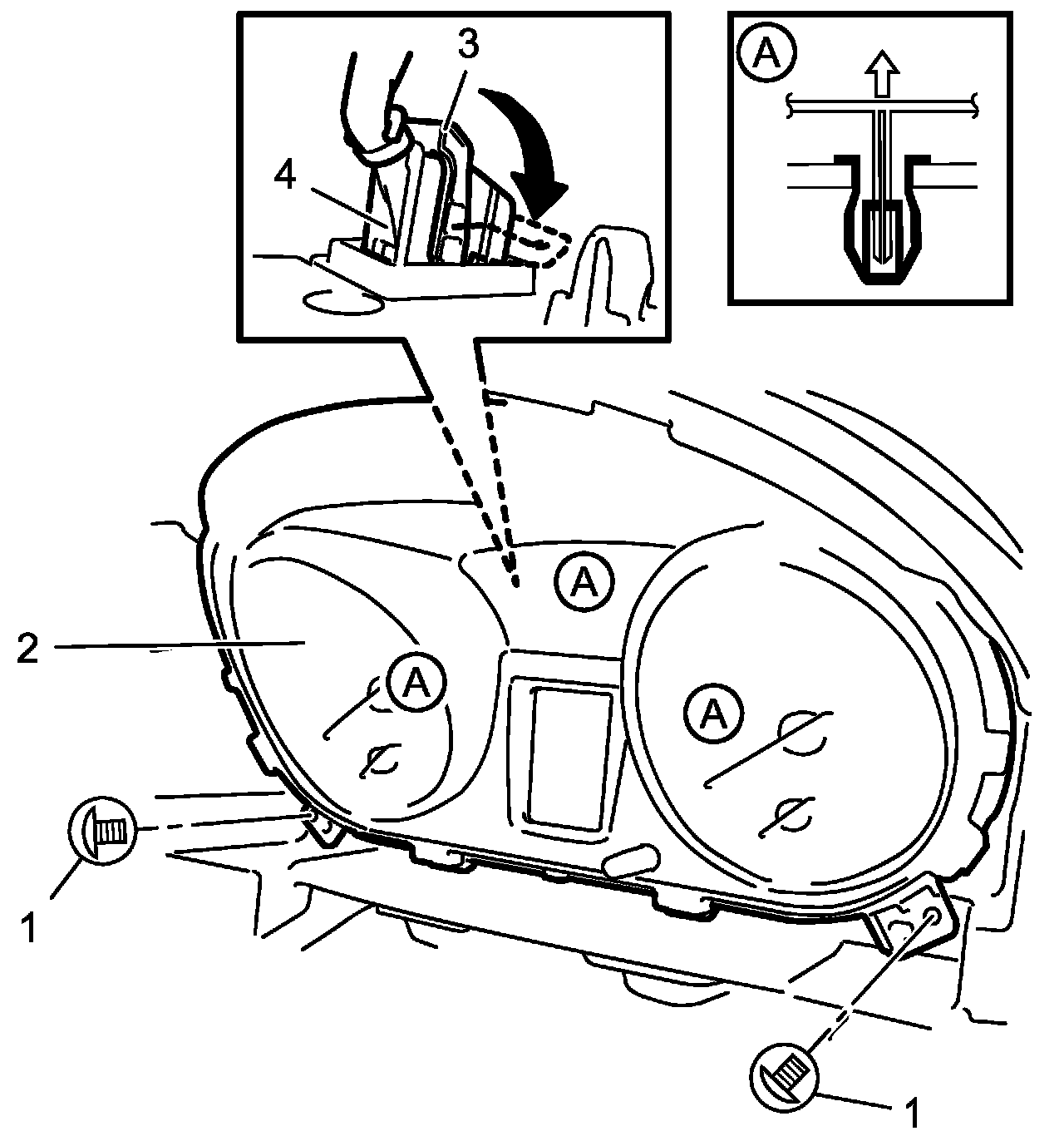 3
4
A
A
2
A
A
1
1