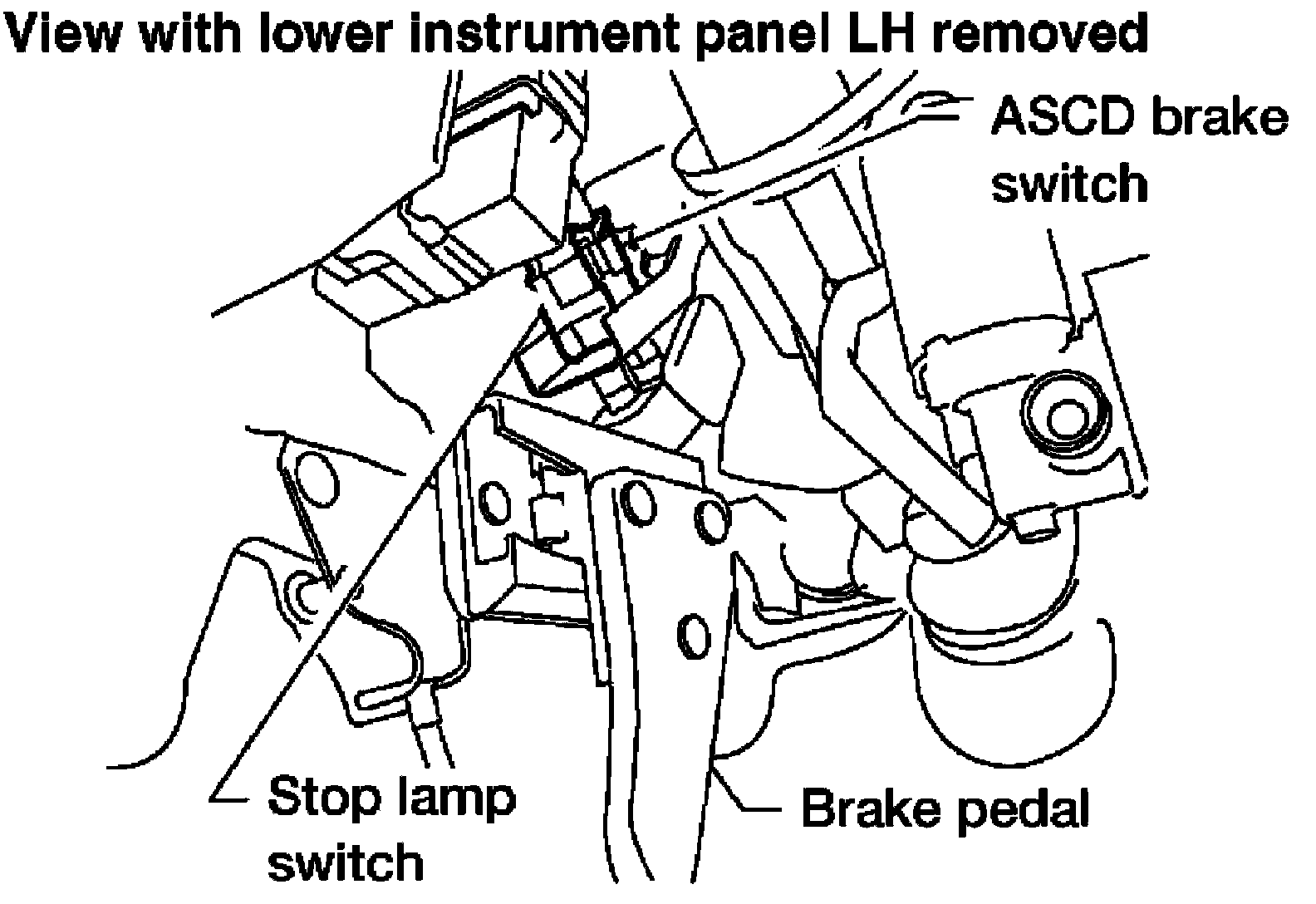 View with lower instrument panel LH removed

ASCD brake switch

Stop lamp switch

Brake pedal