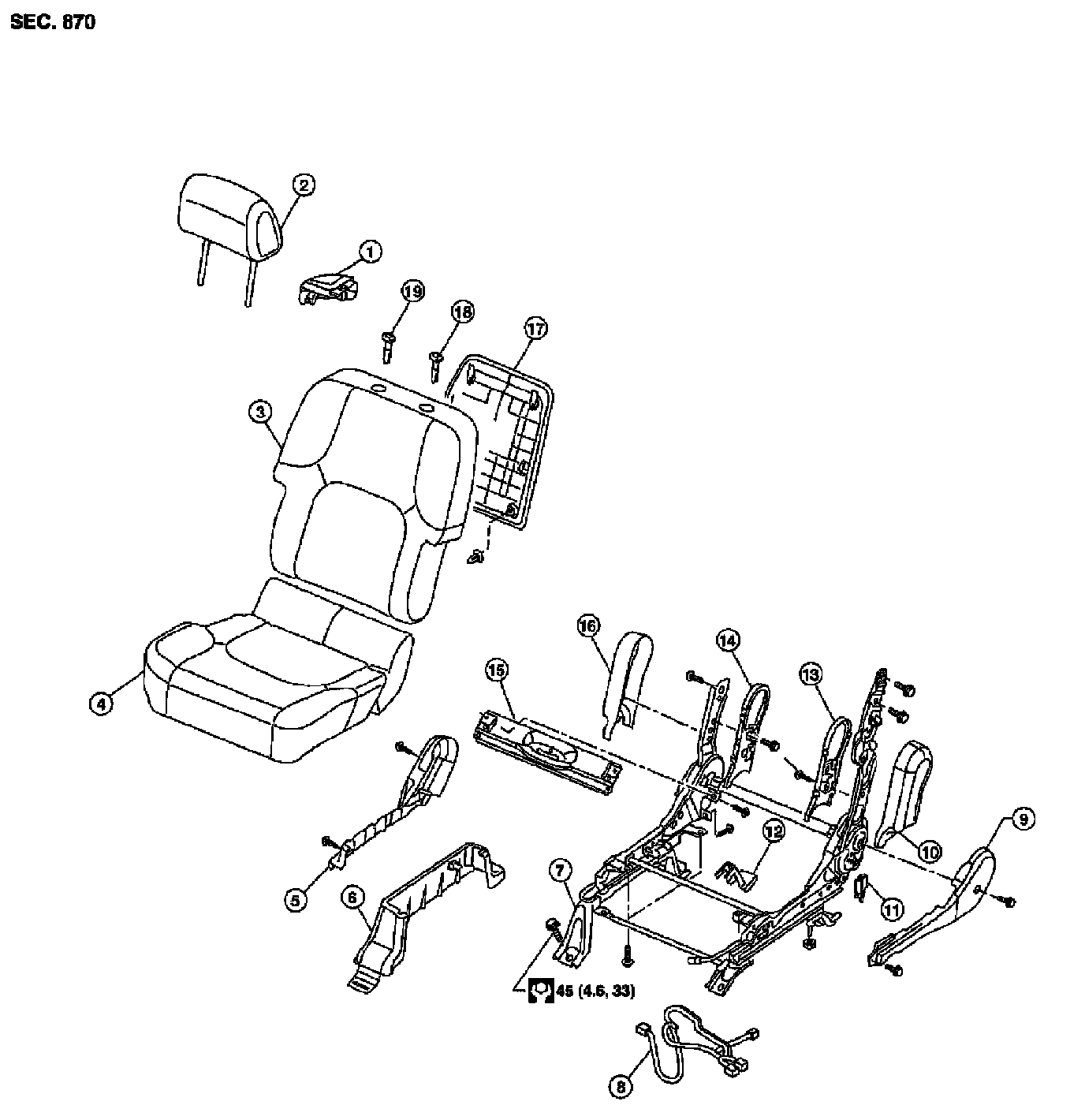 SEC. 870

2
1
19
18
17
3
4
16
15
14
13
5
6
7
12
10
9
11
45 (4.6, 33)
8