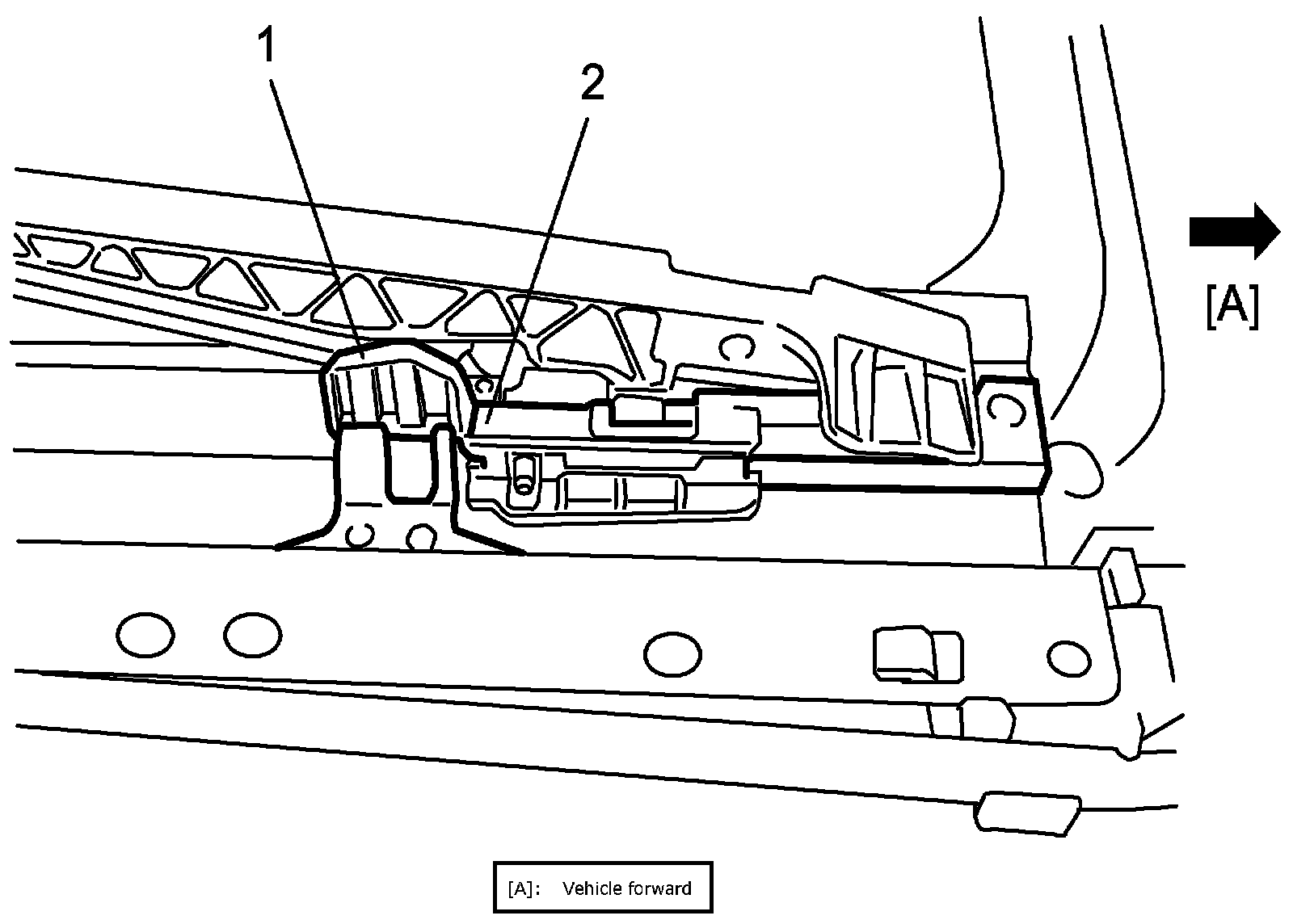 1
2
[A]

[A]: Vehicle forward