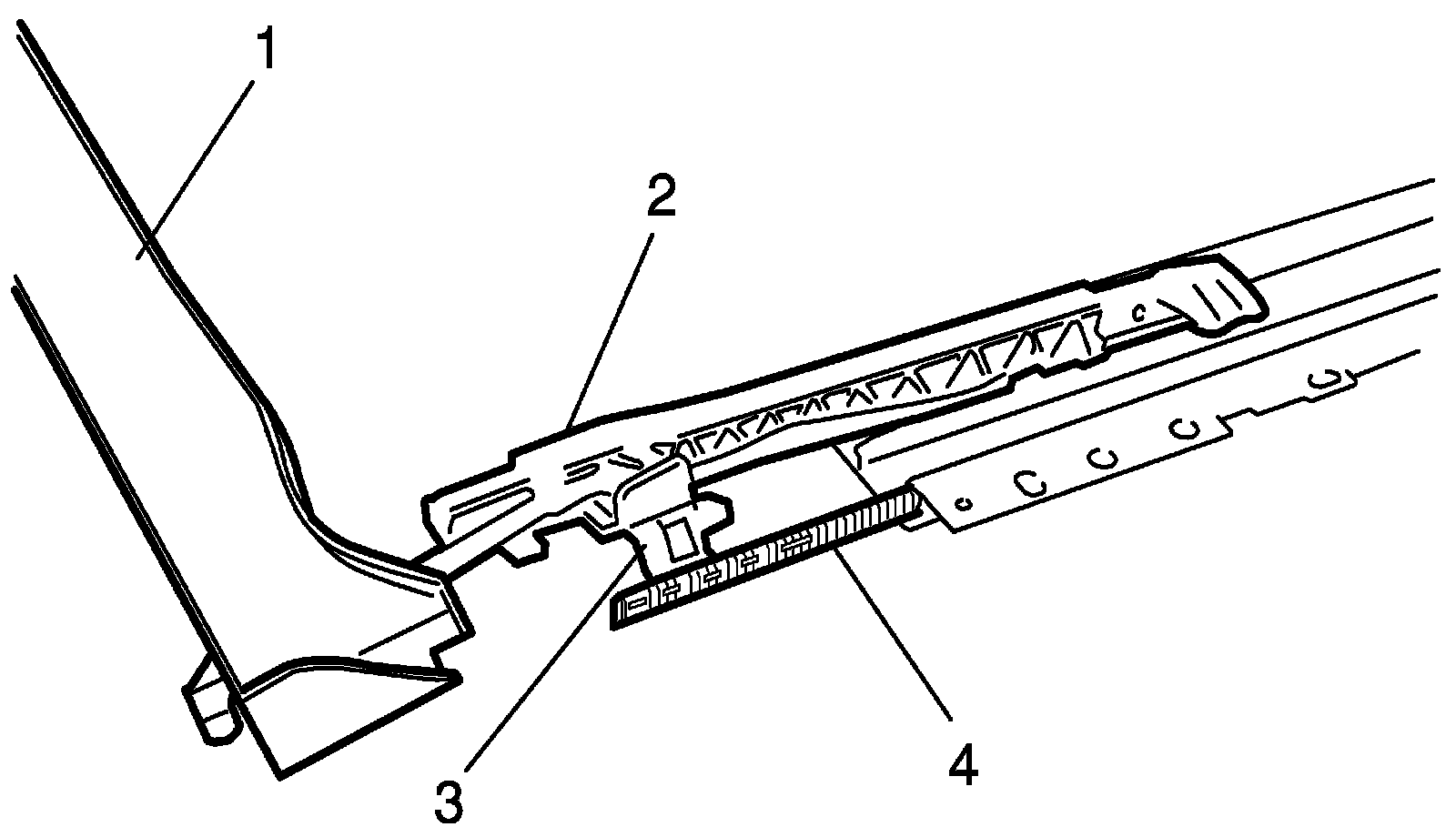 1
2
3
4