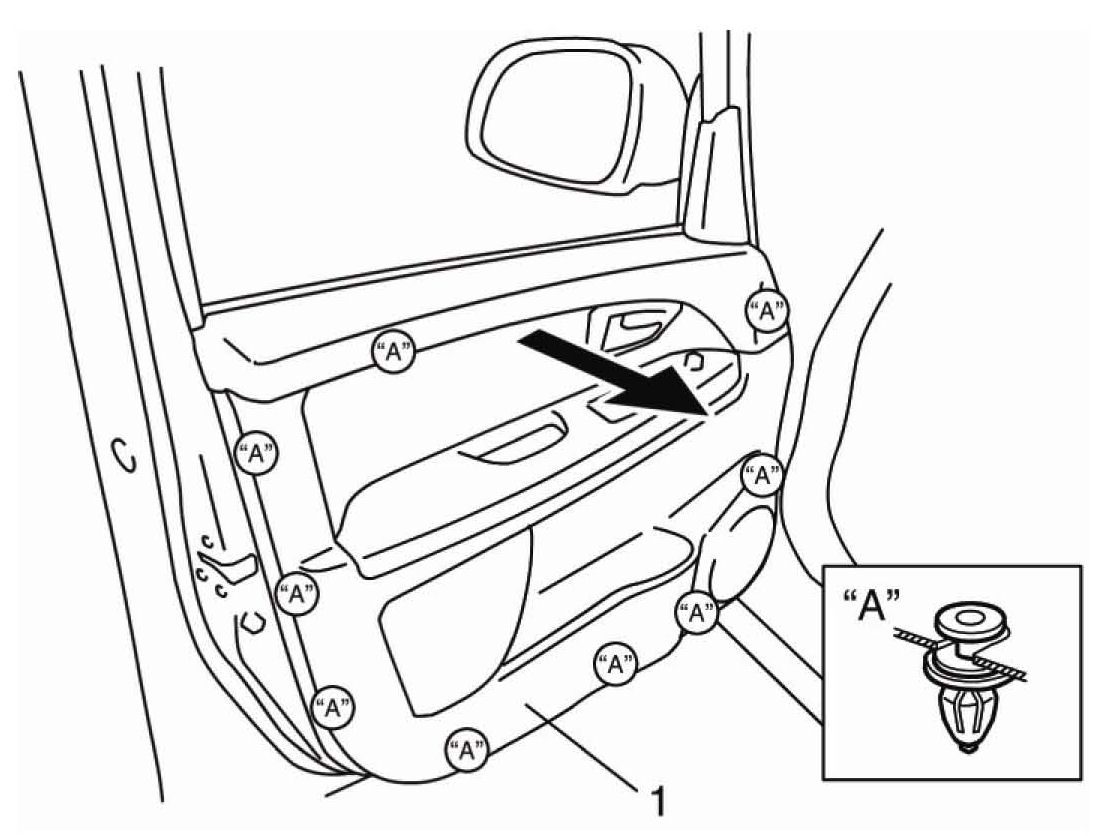 "A"
"A"
"A"
"A"
"A"
"A"
"A"
"A"
"A"
"A"
1