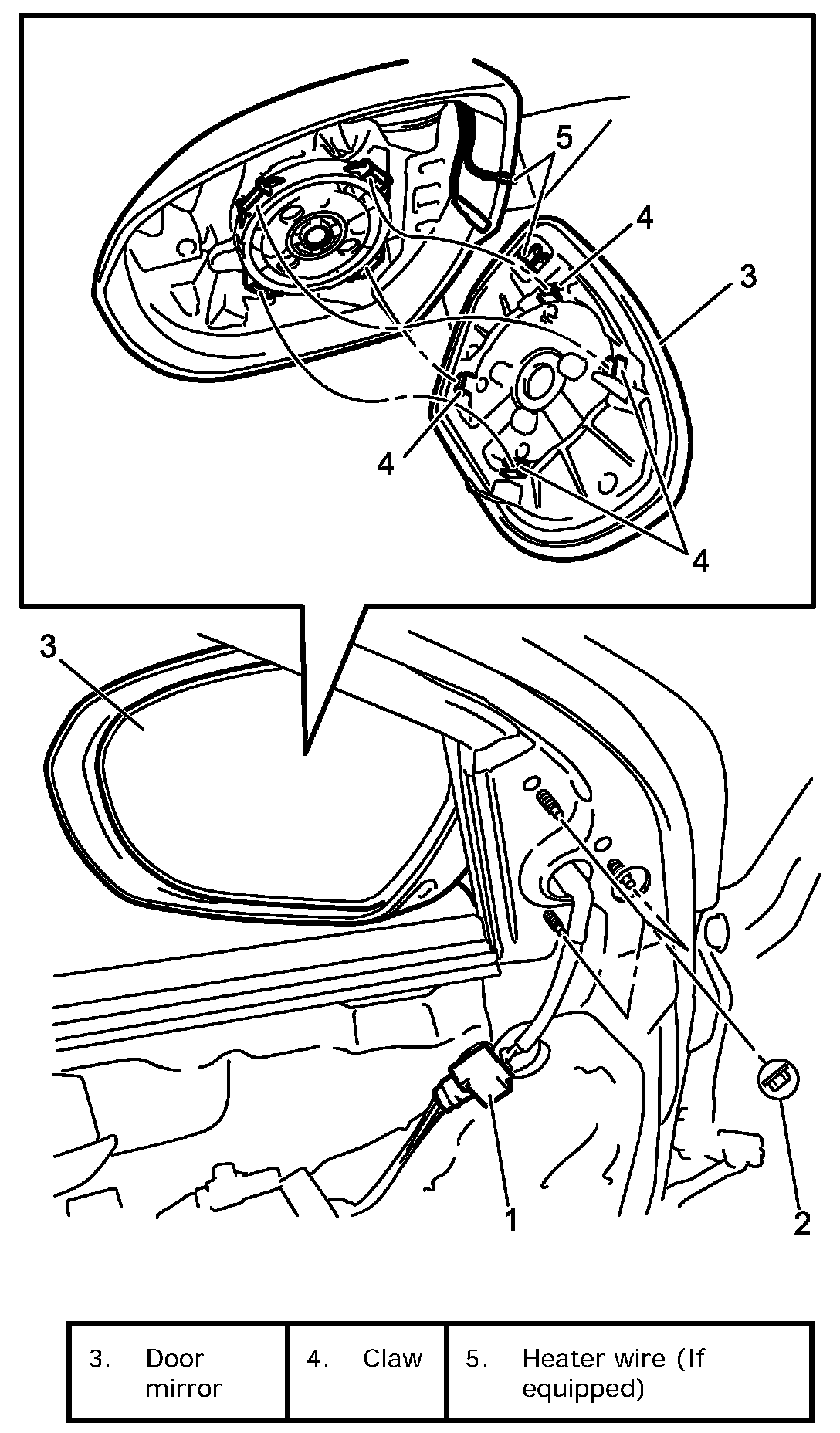 5
4
3
4
4
3
1
2

| 3. Door mirror | 4. Claw | 5. Heater wire (If equipped) |
|---|---|---|