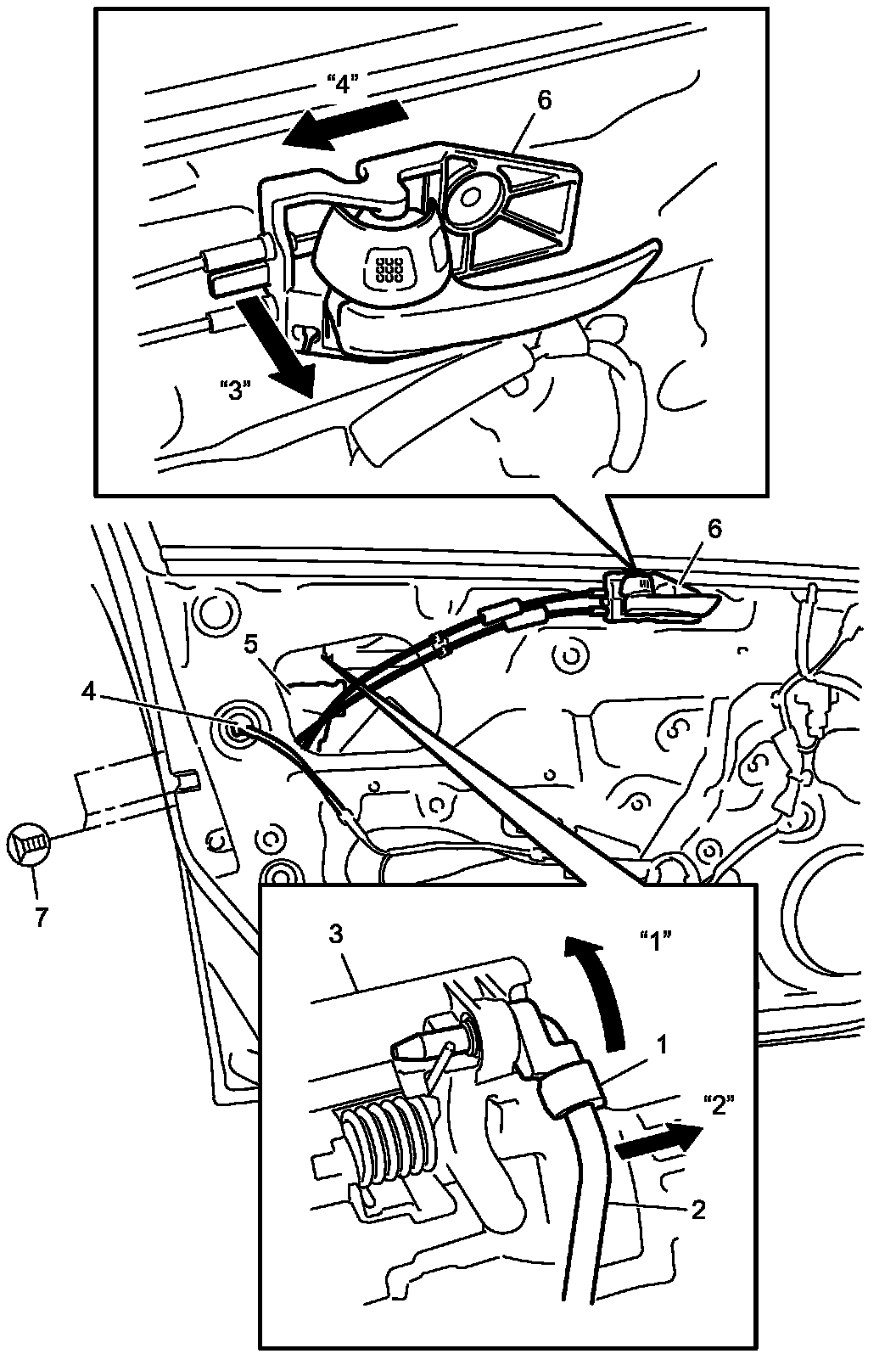 “4”
6
“3”
6
5
4
7
3
“1”
1
“2”
2