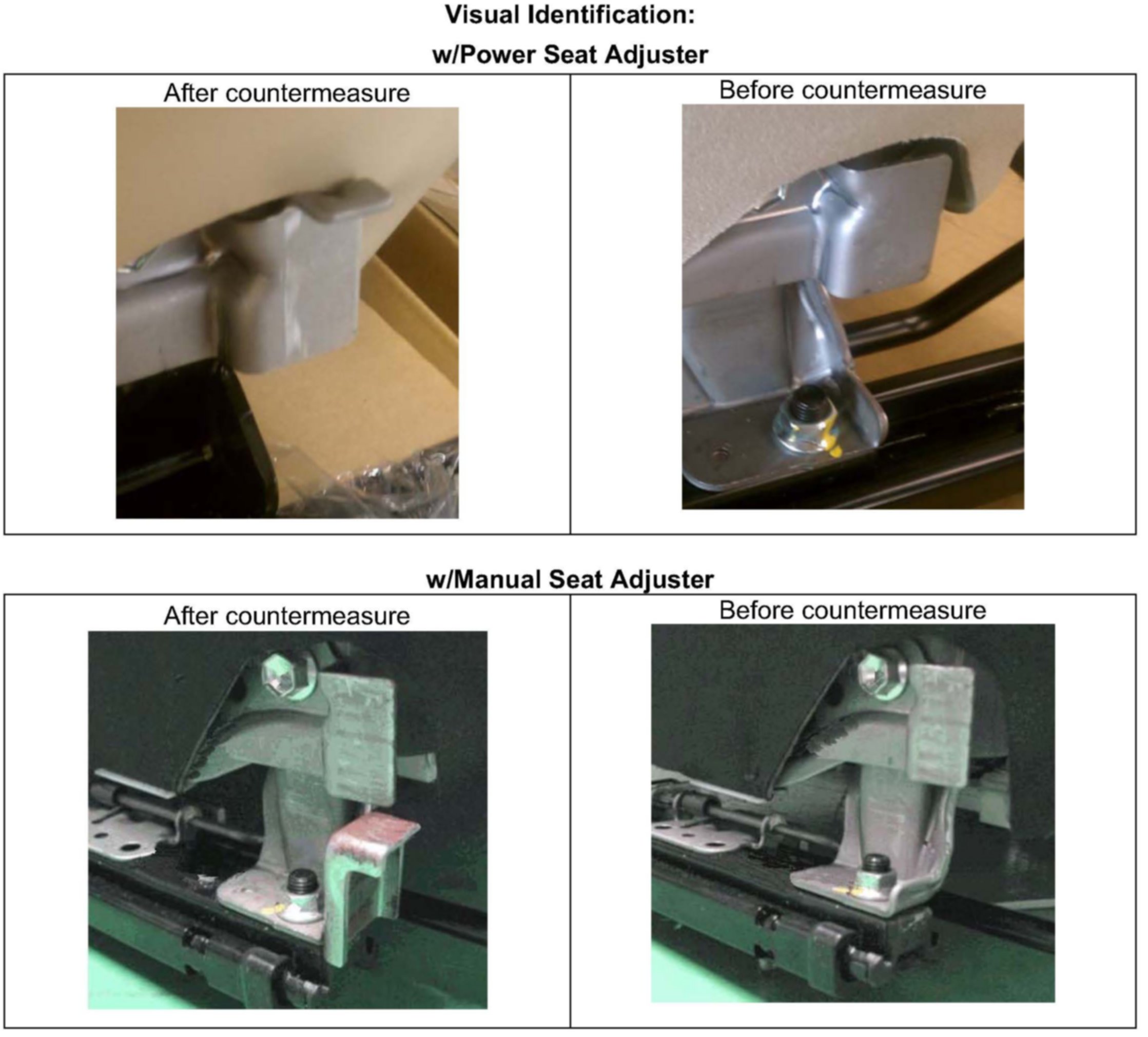 Visual Identification:

w/Power Seat Adjuster

| After countermeasure | Before countermeasure |
|---|---|

w/Manual Seat Adjuster

| After countermeasure | Before countermeasure |
|---|---|