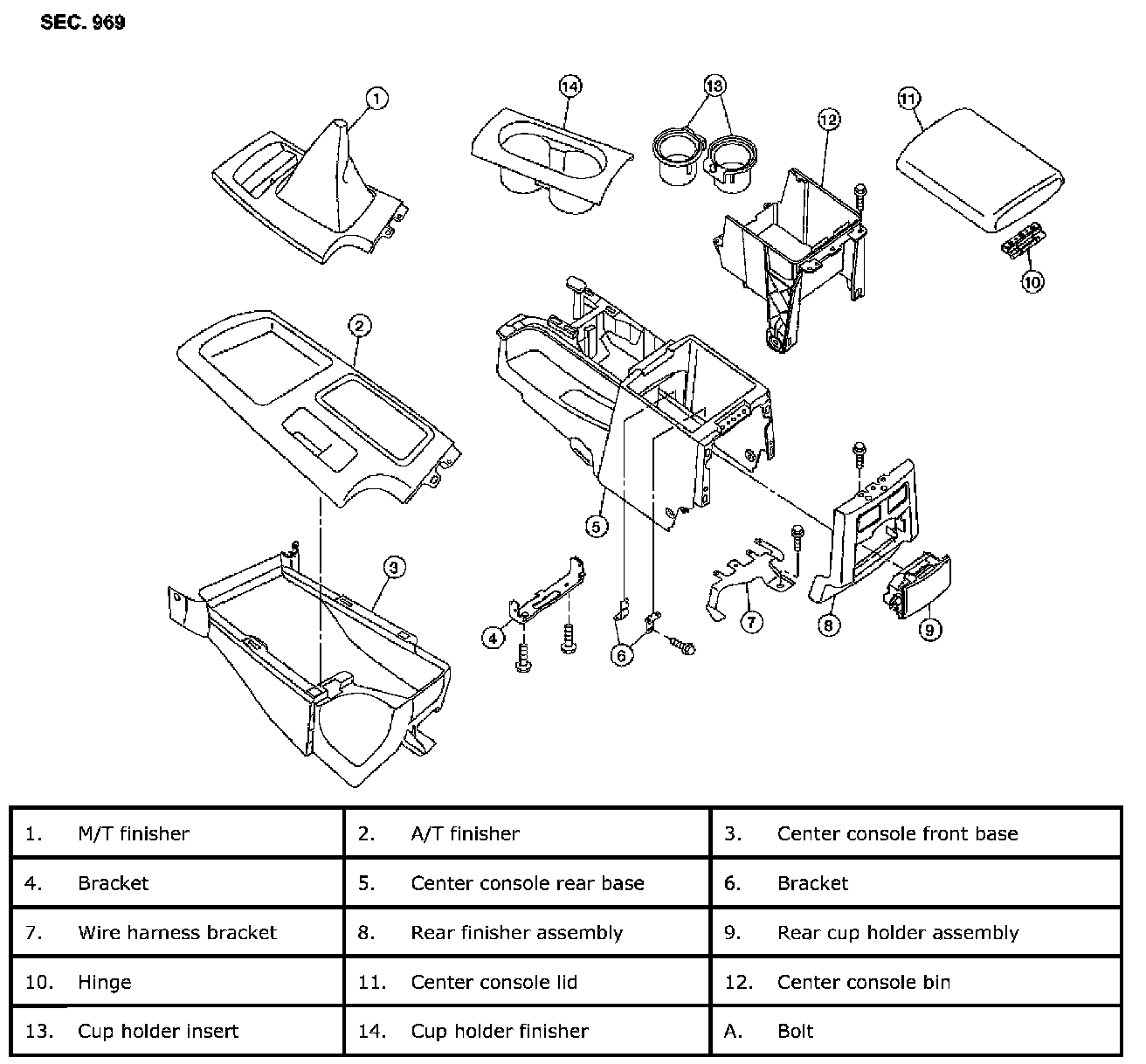 SEC. 969

1
14
13
12
11
10
2
5
3
4
6
7
8
9

| 1. M/T finisher | 2. A/T finisher | 3. Center console front base |
|---|---|---|
| 4. Bracket | 5. Center console rear base | 6. Bracket |
| 7. Wire harness bracket | 8. Rear finisher assembly | 9. Rear cup holder assembly |
| 10. Hinge | 11. Center console lid | 12. Center console bin |
| 13. Cup holder insert | 14. Cup holder finisher | A. Bolt |