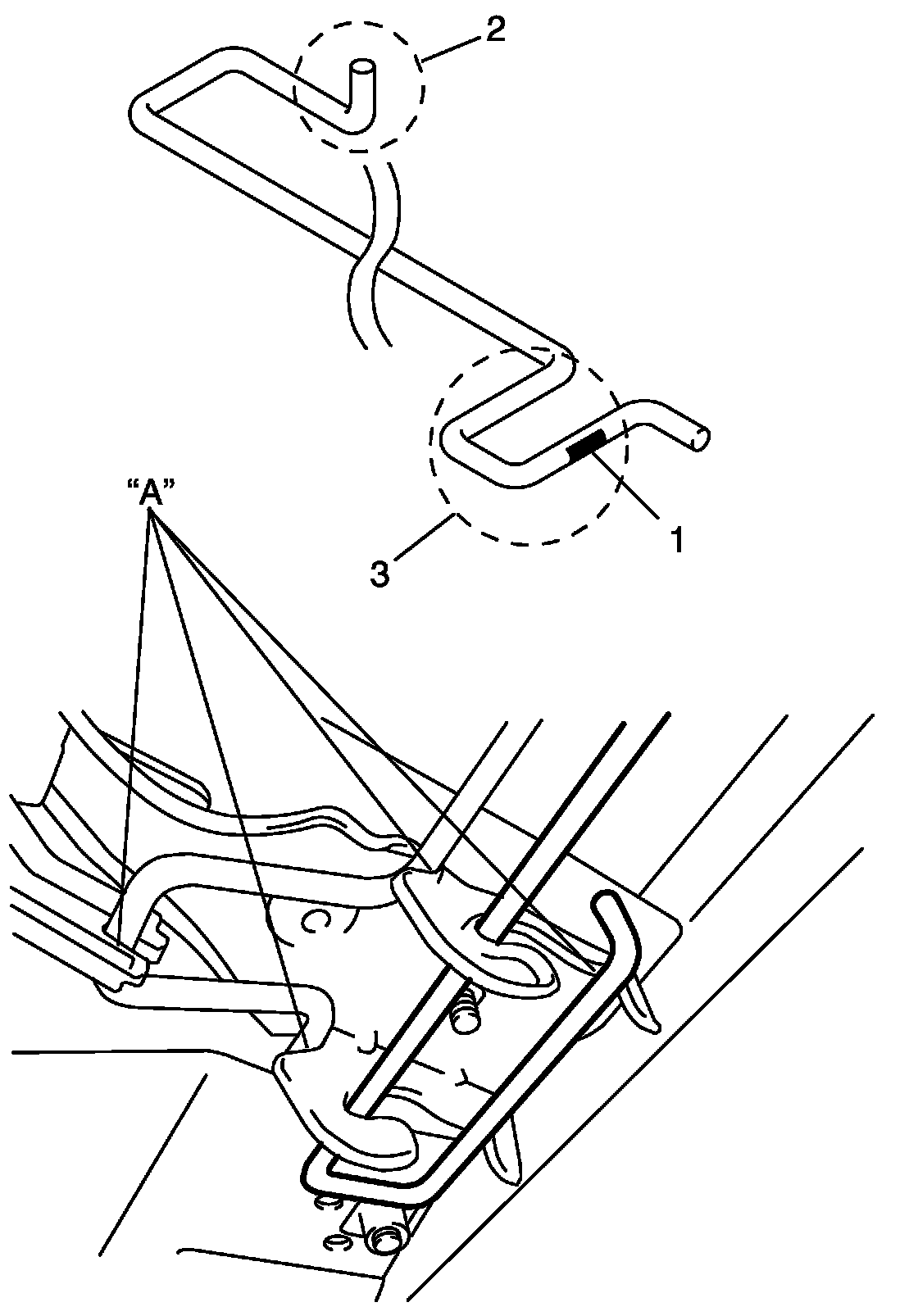 2

"A"

1

3