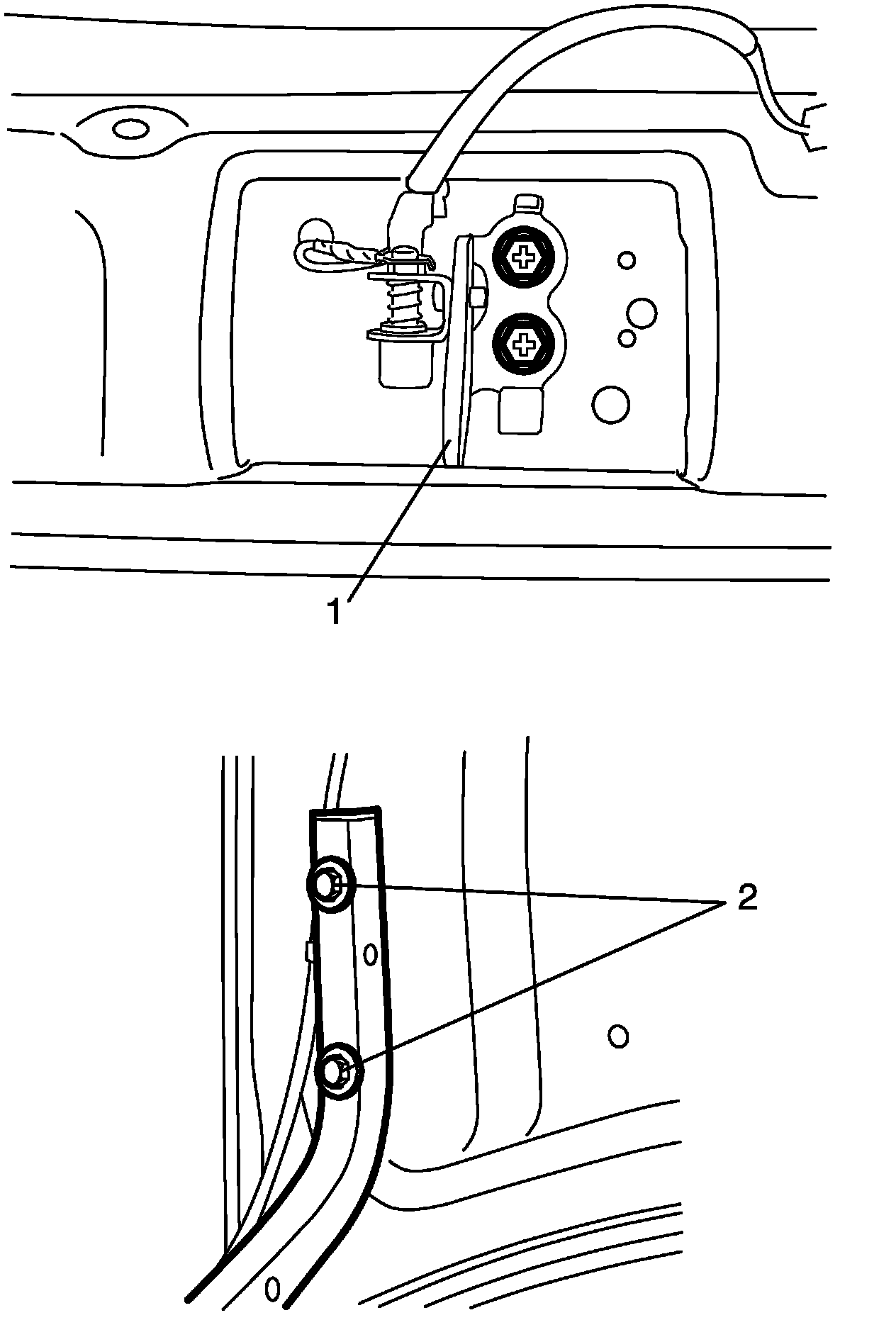 1

2