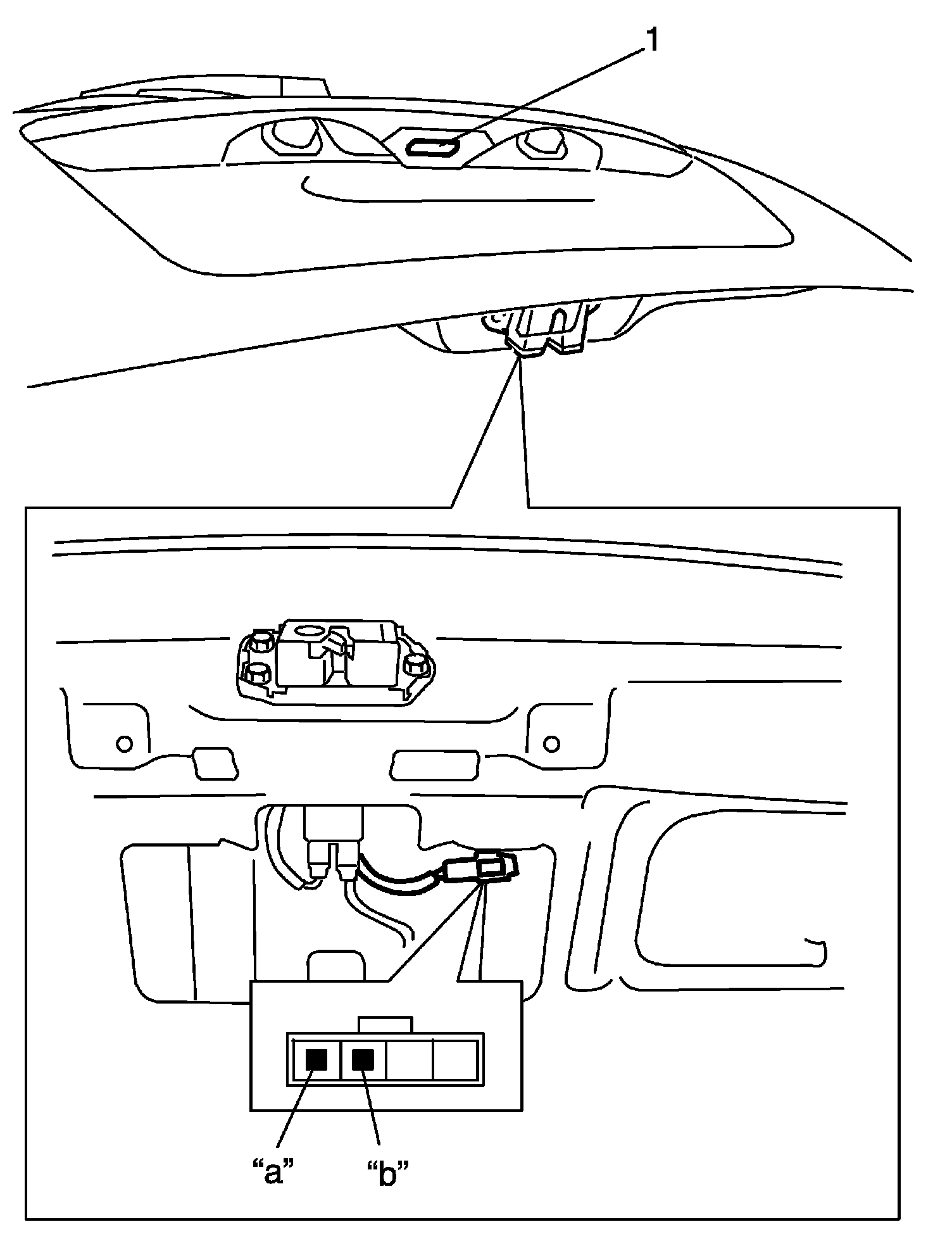 1

“a”

“b”