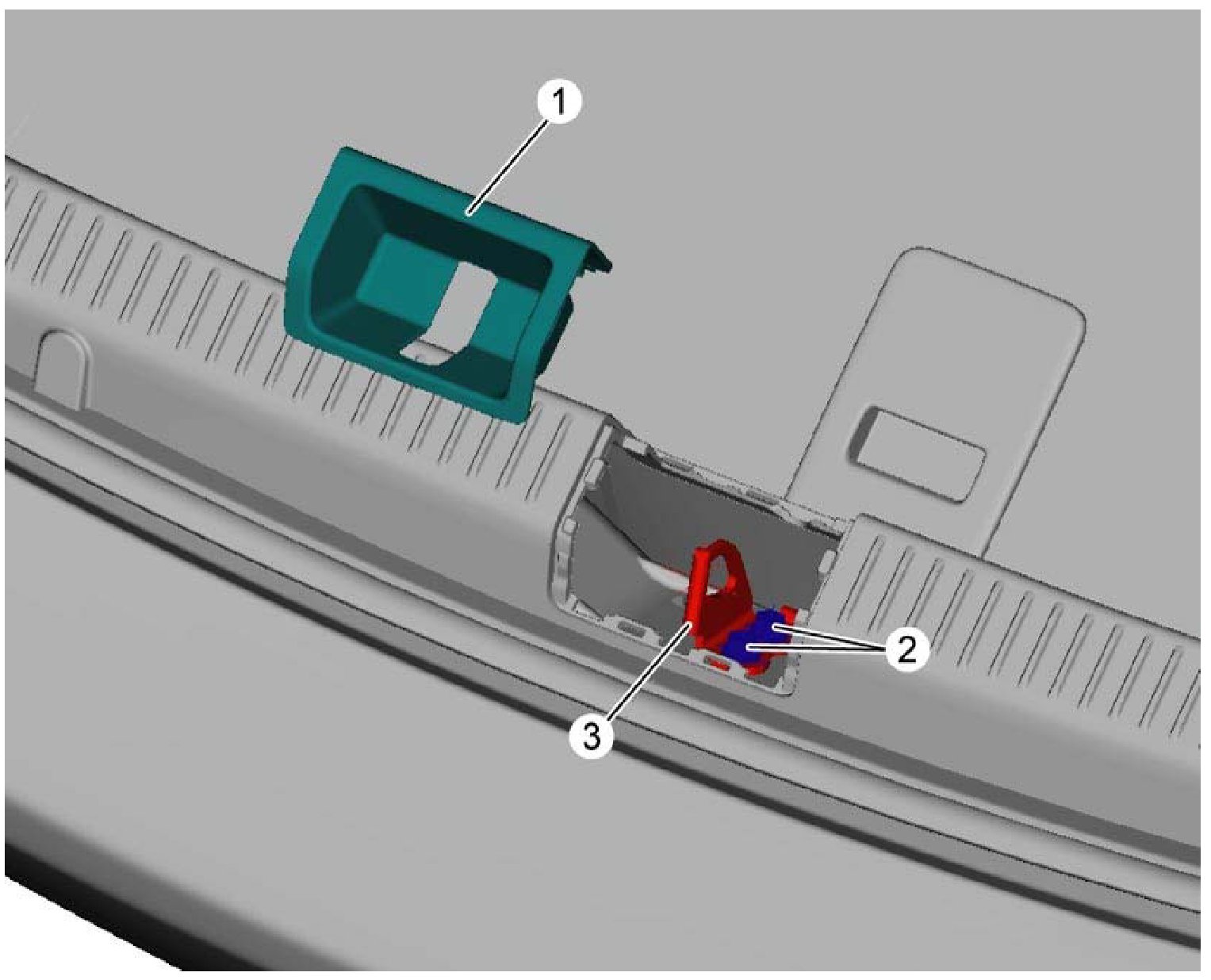 1
2
3