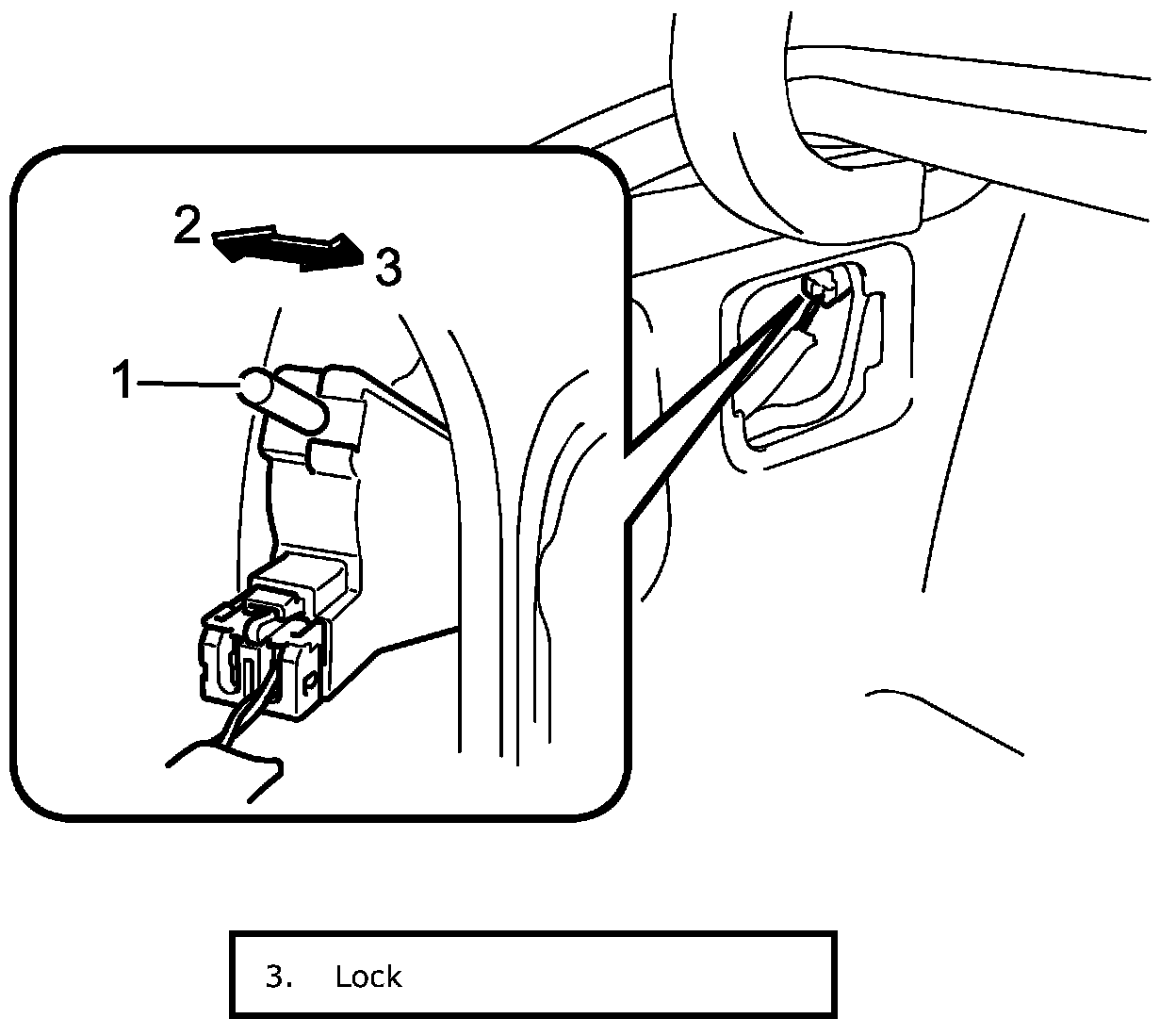 2
3
1

3. Lock