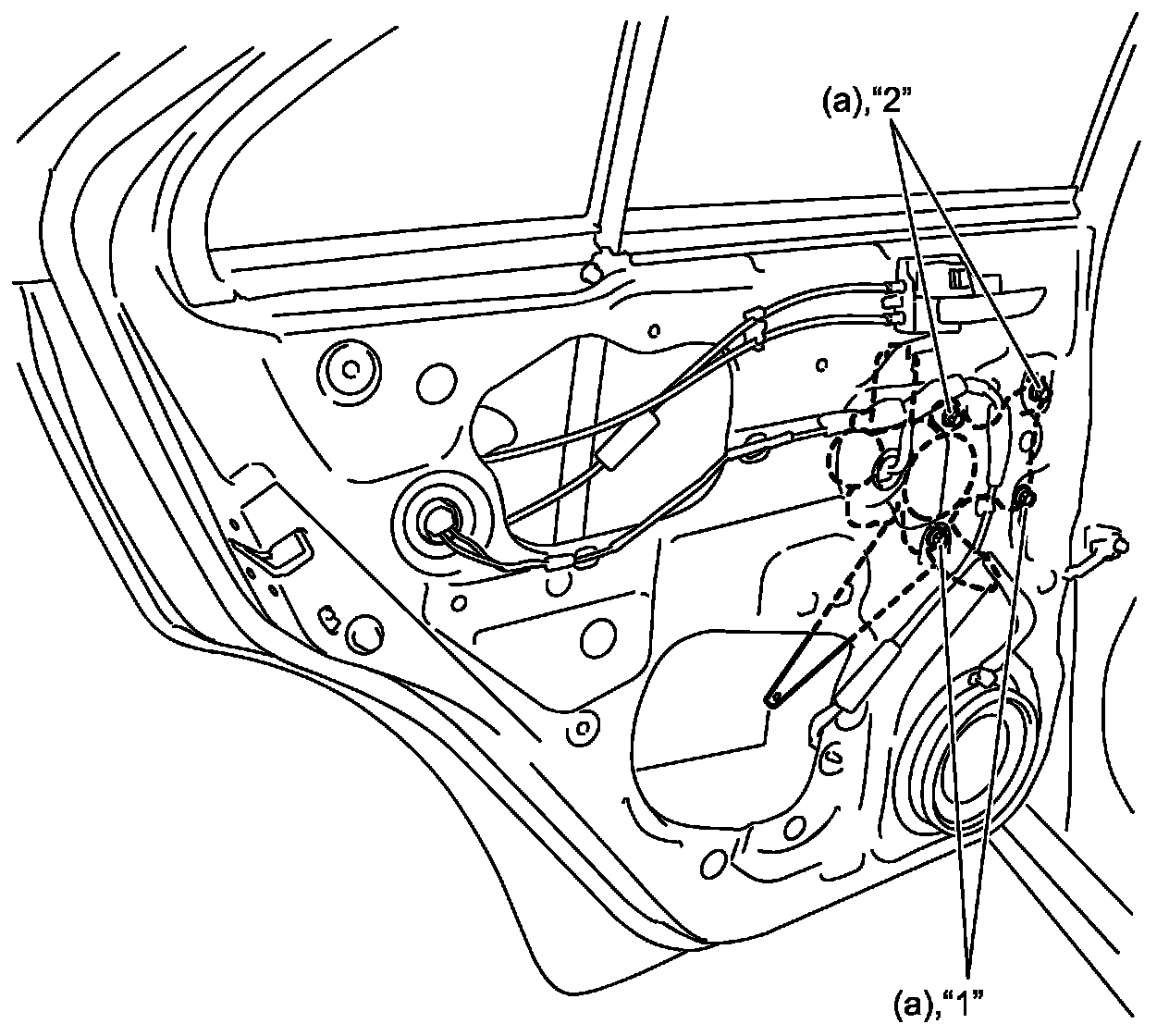 (a),“2”

(a),“1”