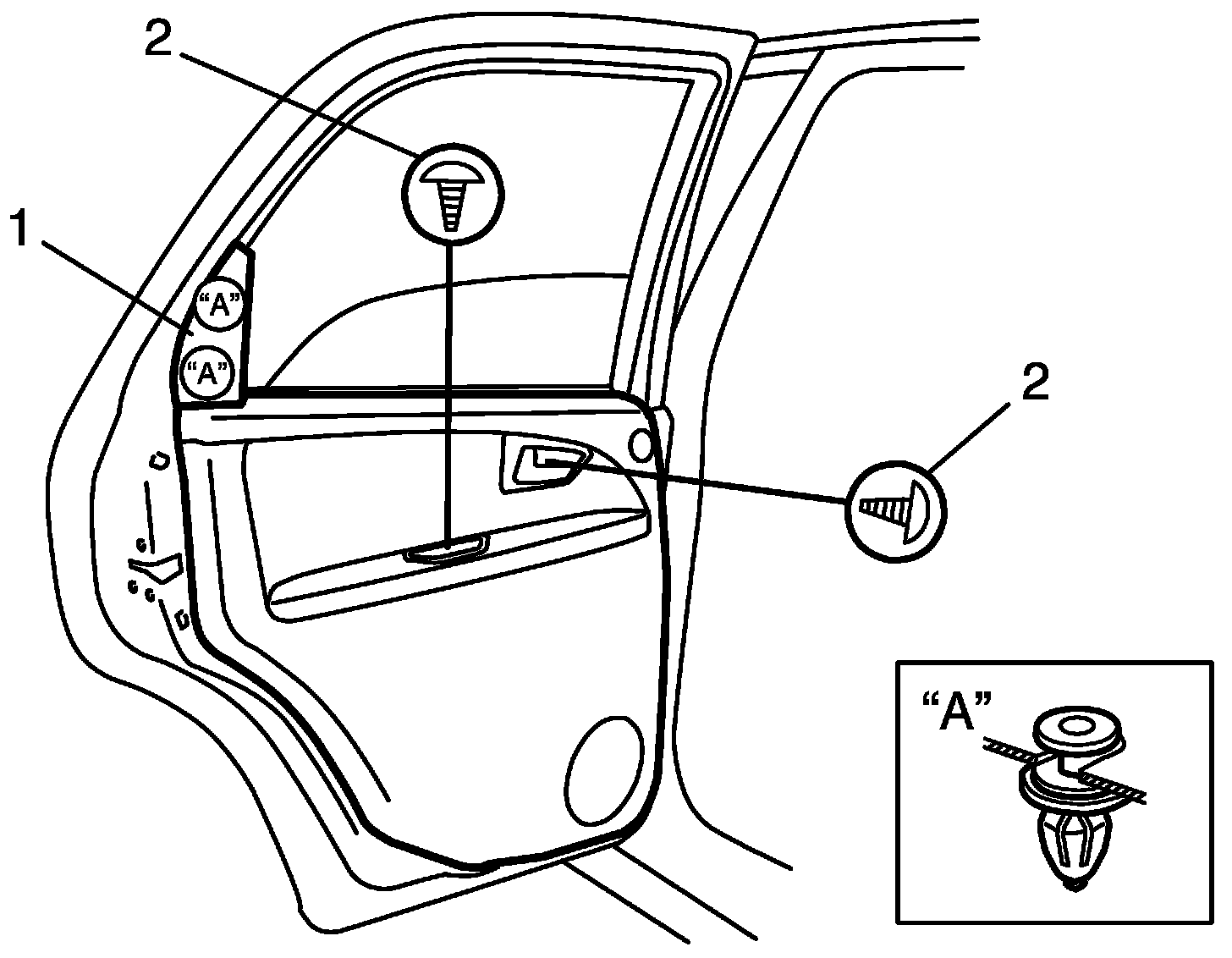 2

1

"A"

"A"

2

"A"