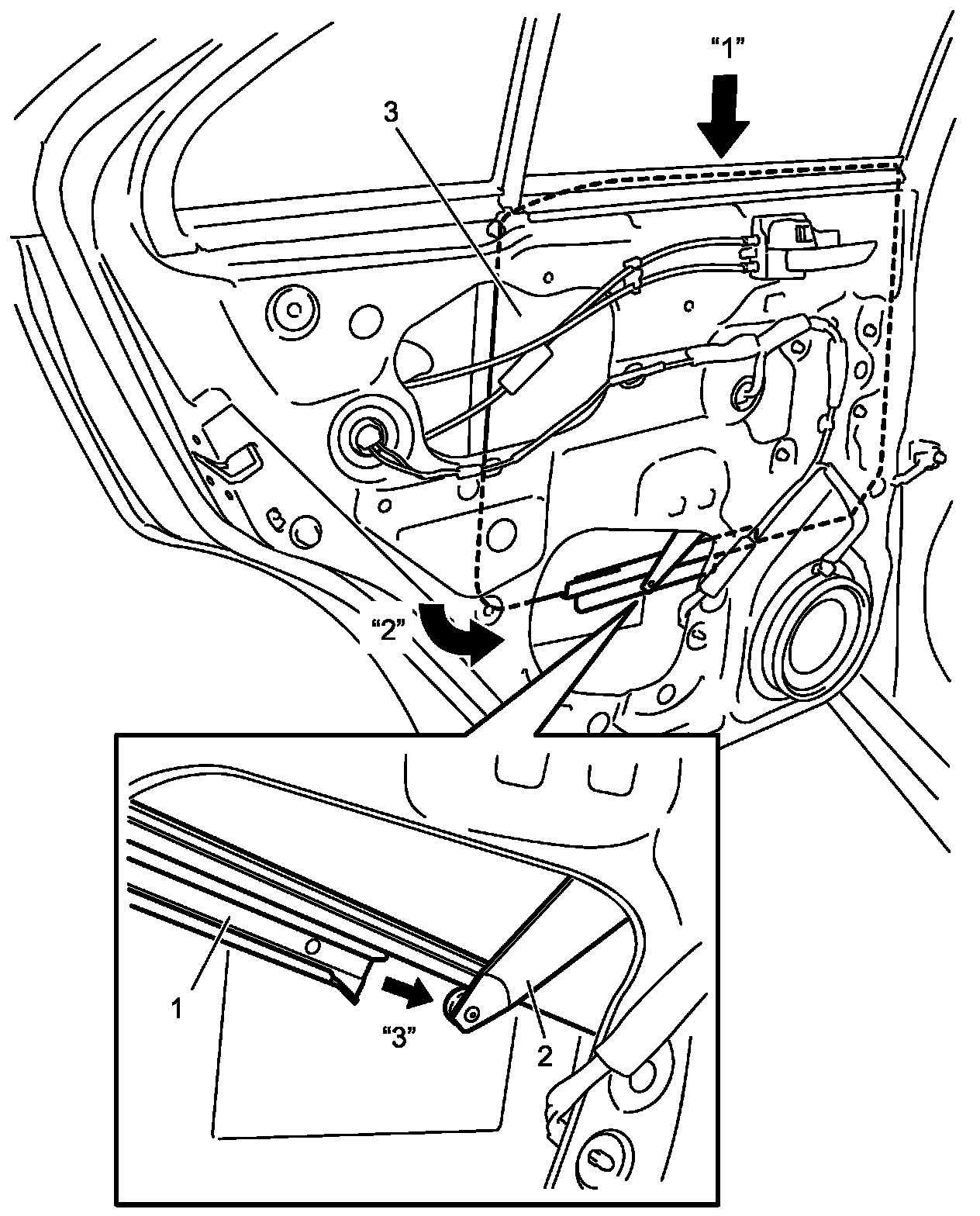 "1"

3

"2"

1

"3"

2