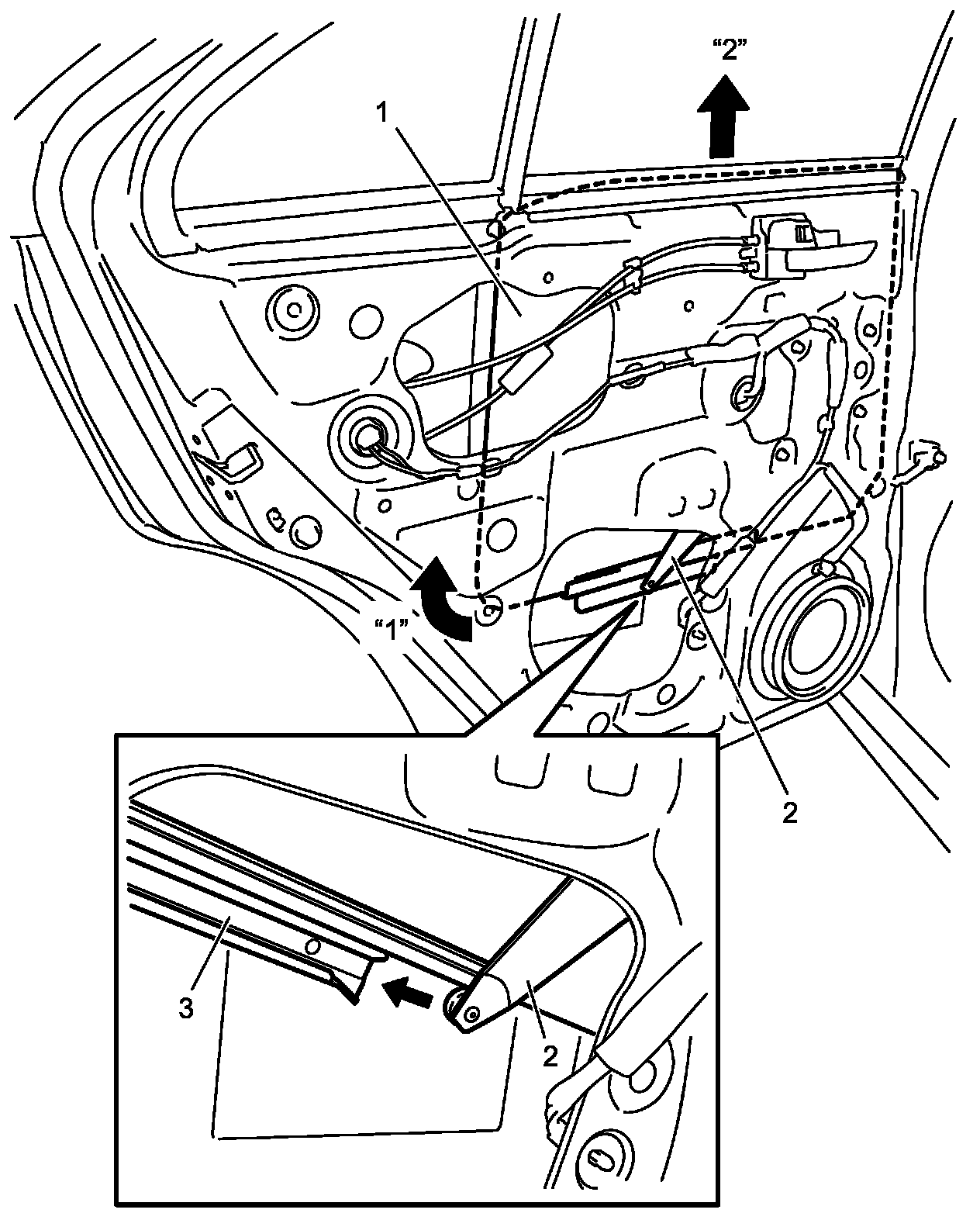 "2"
1
"1"
2
3
2