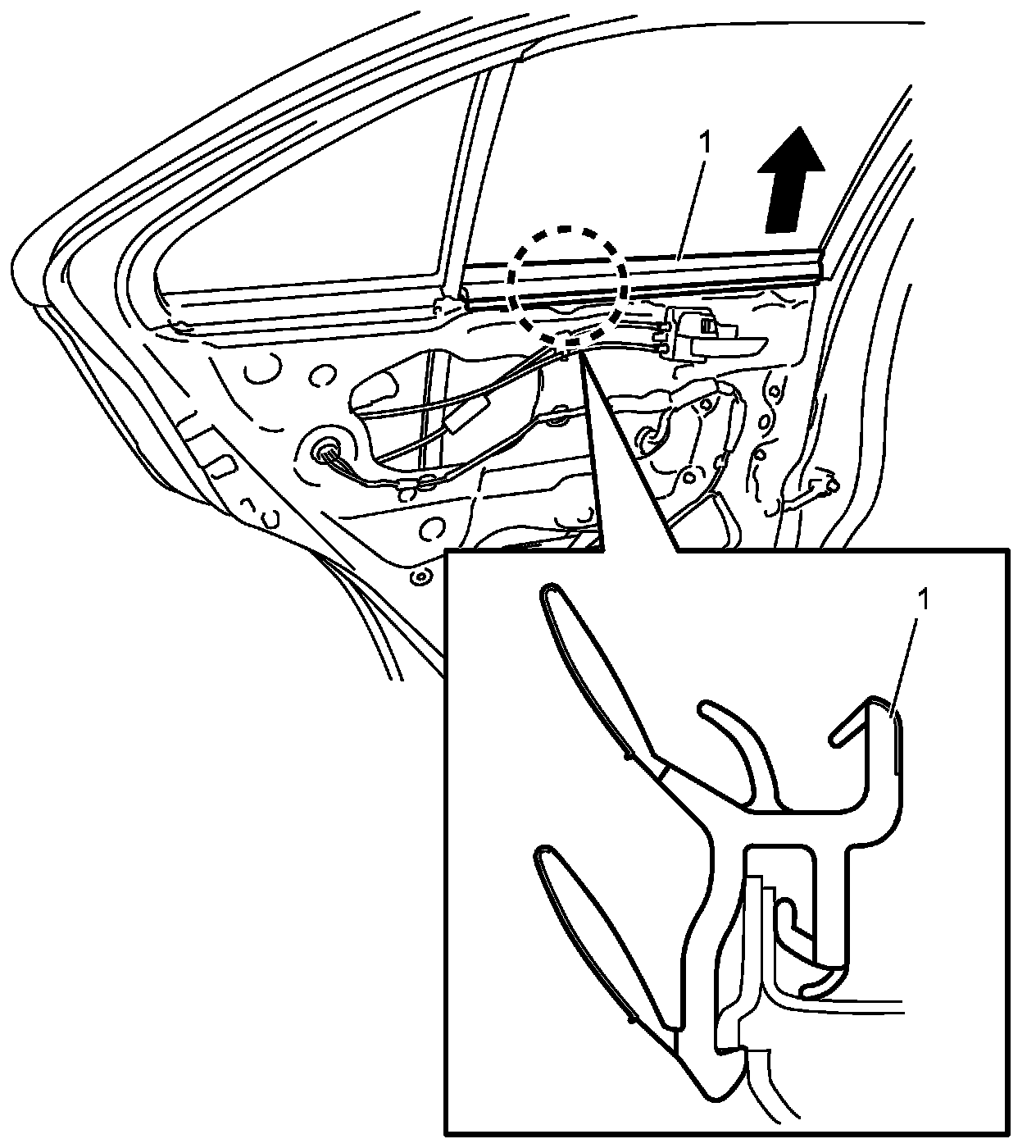 1

1