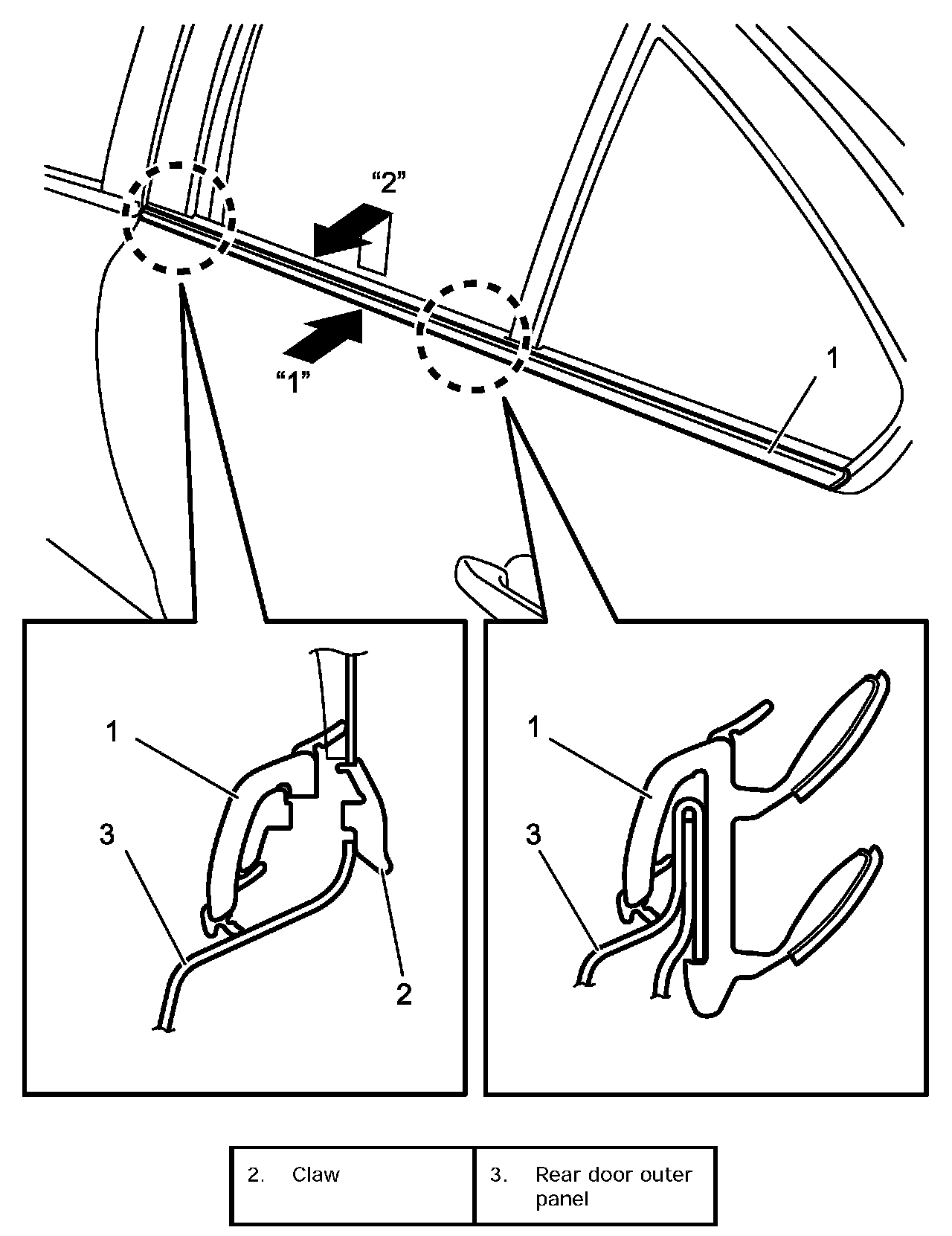 “2”

“1”

1

1

3

2

1

3

| 2. Claw | 3. Rear door outer panel |
|---|---|