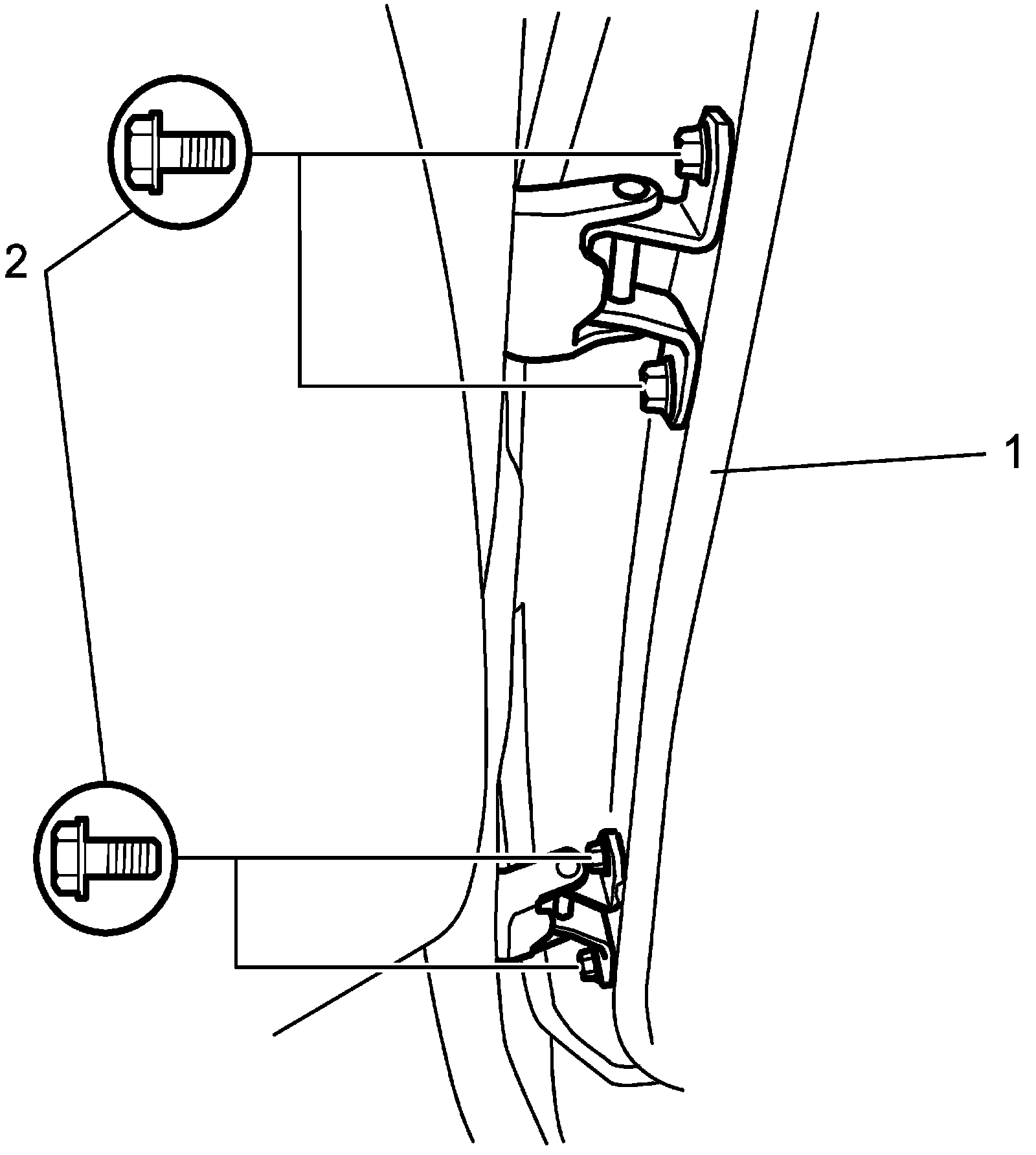 2
1