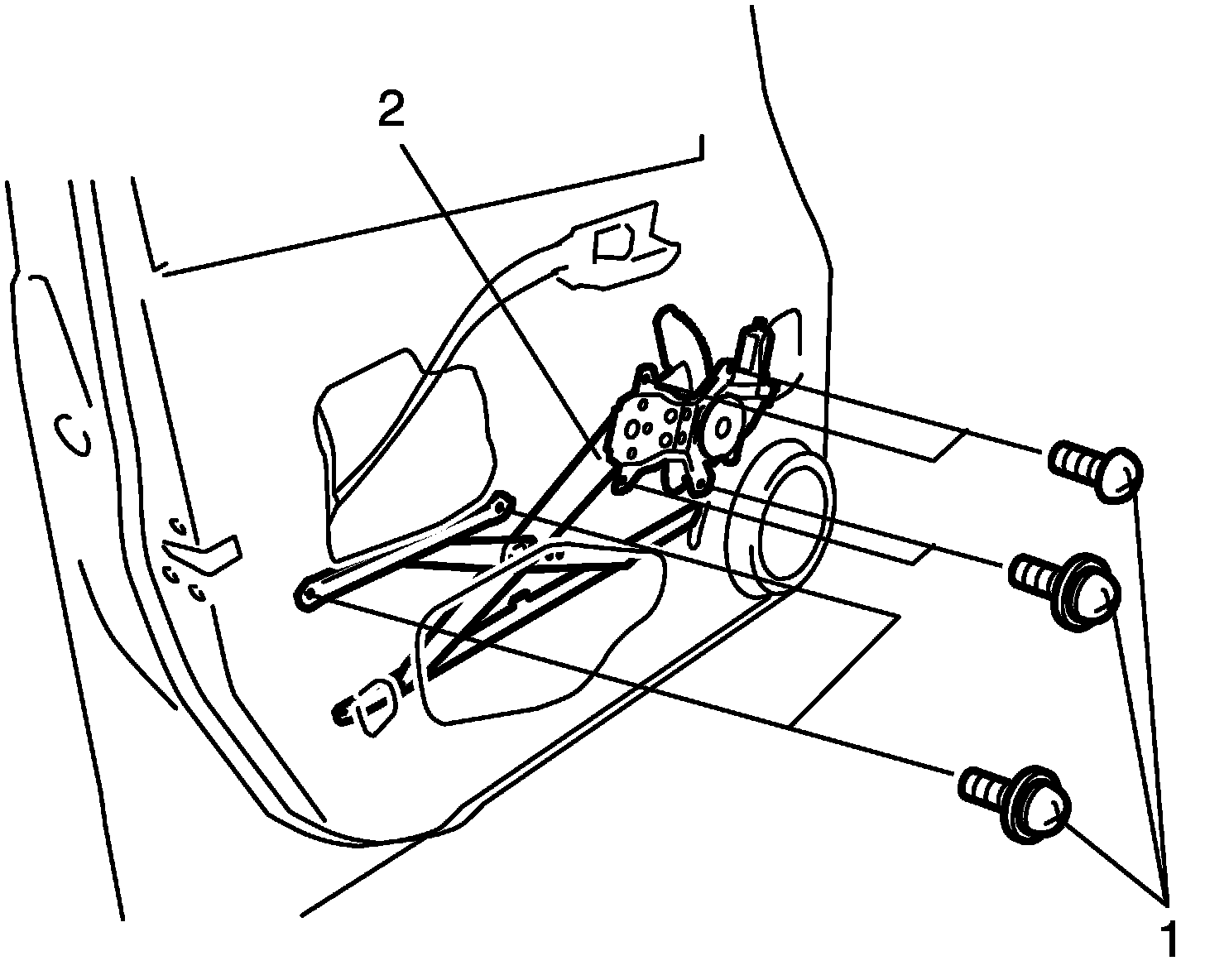 2

1