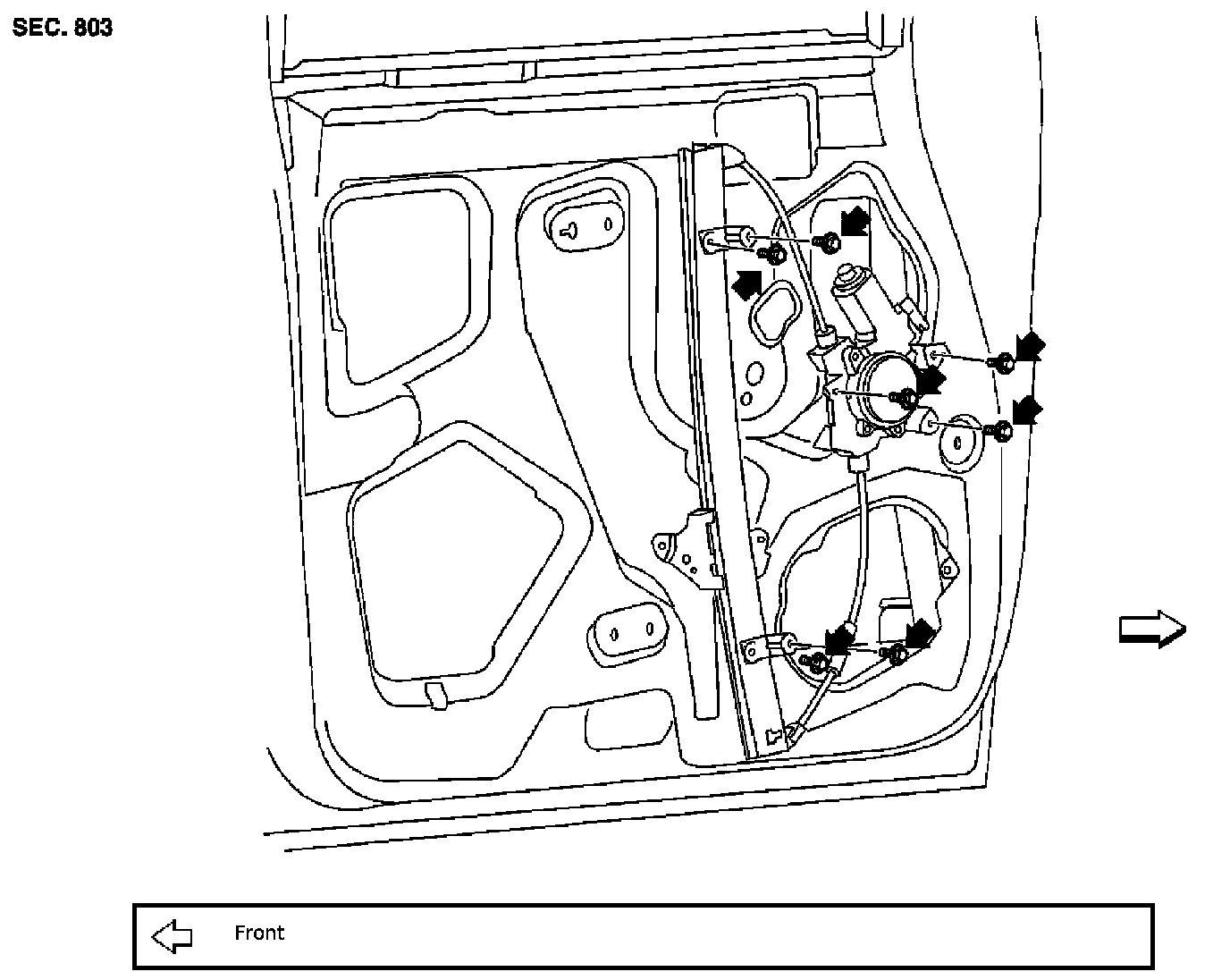 SEC. 803

Front