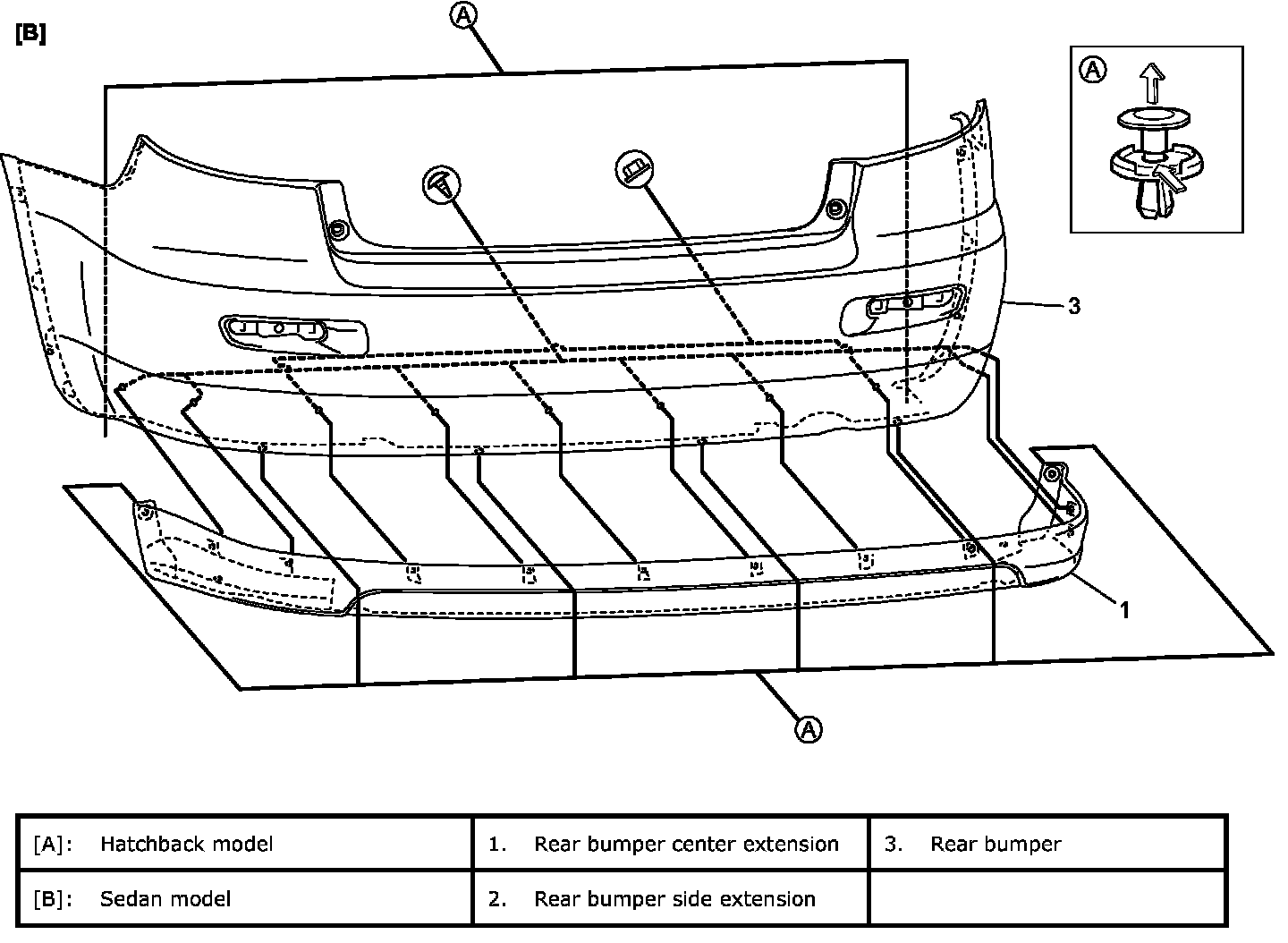 [B]

A

A

3

1

A

| [A]: Hatchback model | 1. Rear bumper center extension | 3. Rear bumper |
|---|---|---|
| [B]: Sedan model | 2. Rear bumper side extension | |