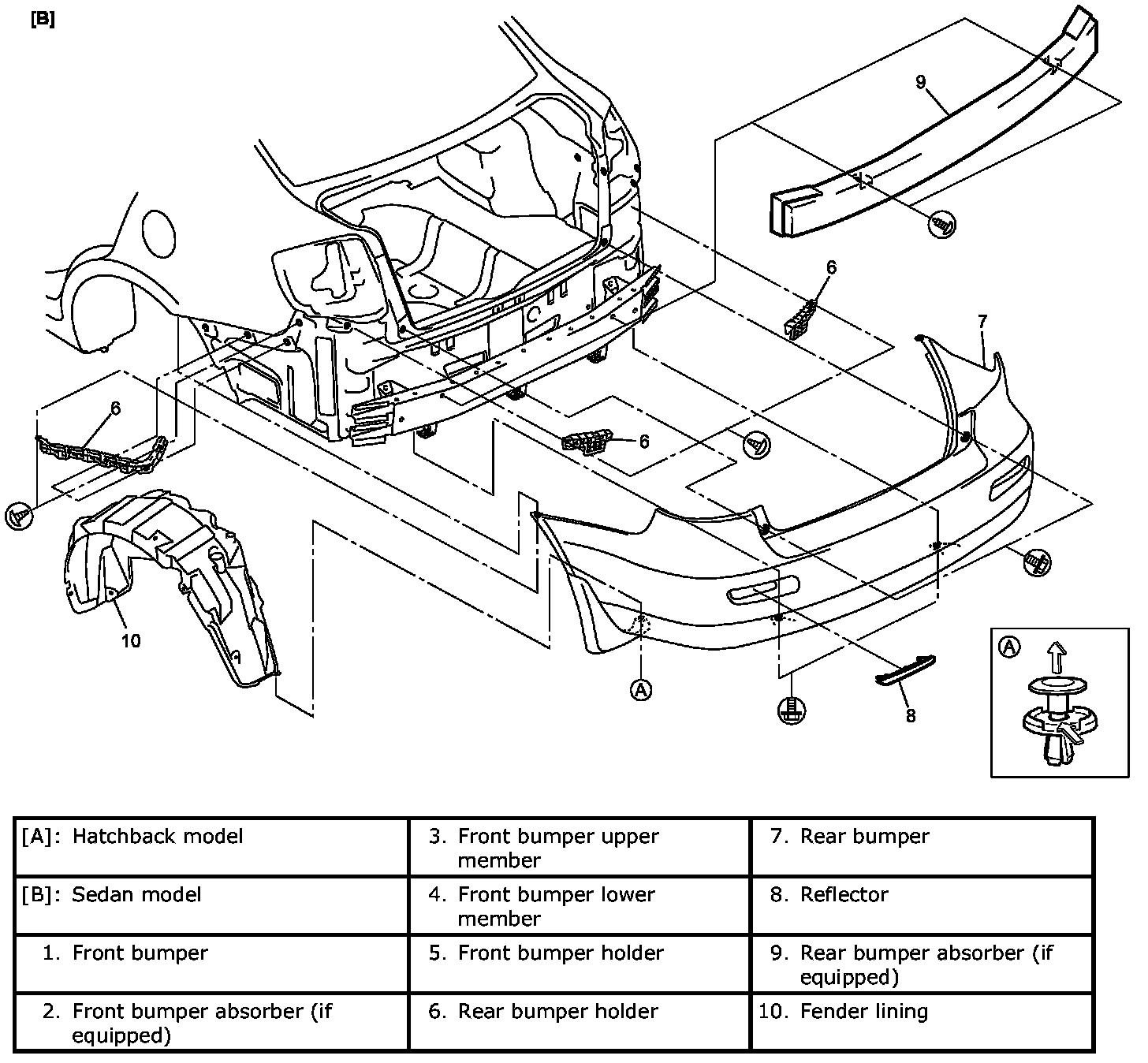 [B]

9

6

7

6

6

10

A

8

A

| [A]: Hatchback model | 3. Front bumper upper member | 7. Rear bumper |
|---|---|---|
| [B]: Sedan model | 4. Front bumper lower member | 8. Reflector |
| 1. Front bumper | 5. Front bumper holder | 9. Rear bumper absorber (if equipped) |
| 2. Front bumper absorber (if equipped) | 6. Rear bumper holder | 10. Fender lining |