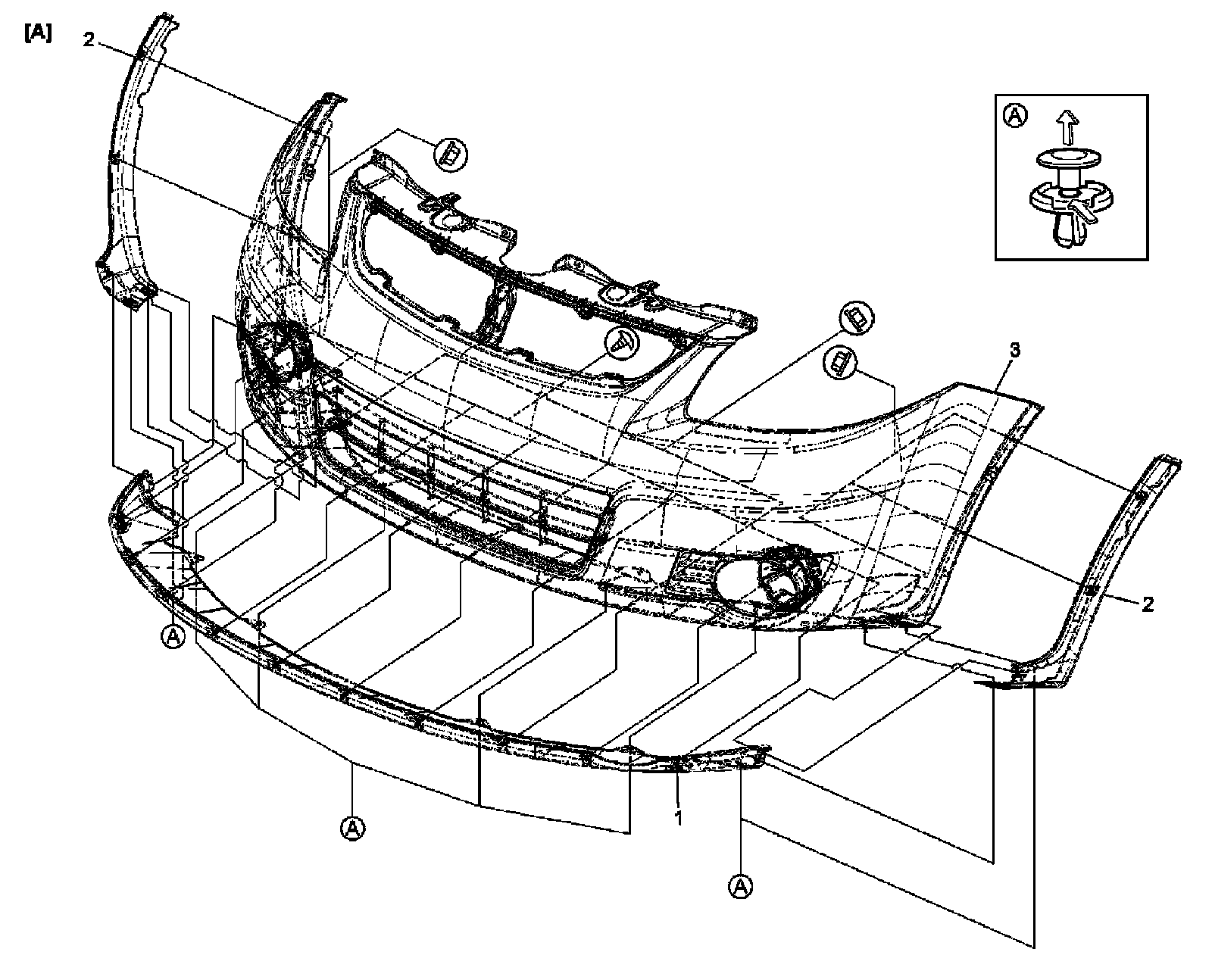 [A]

2

A

3

2

A

A

1

A