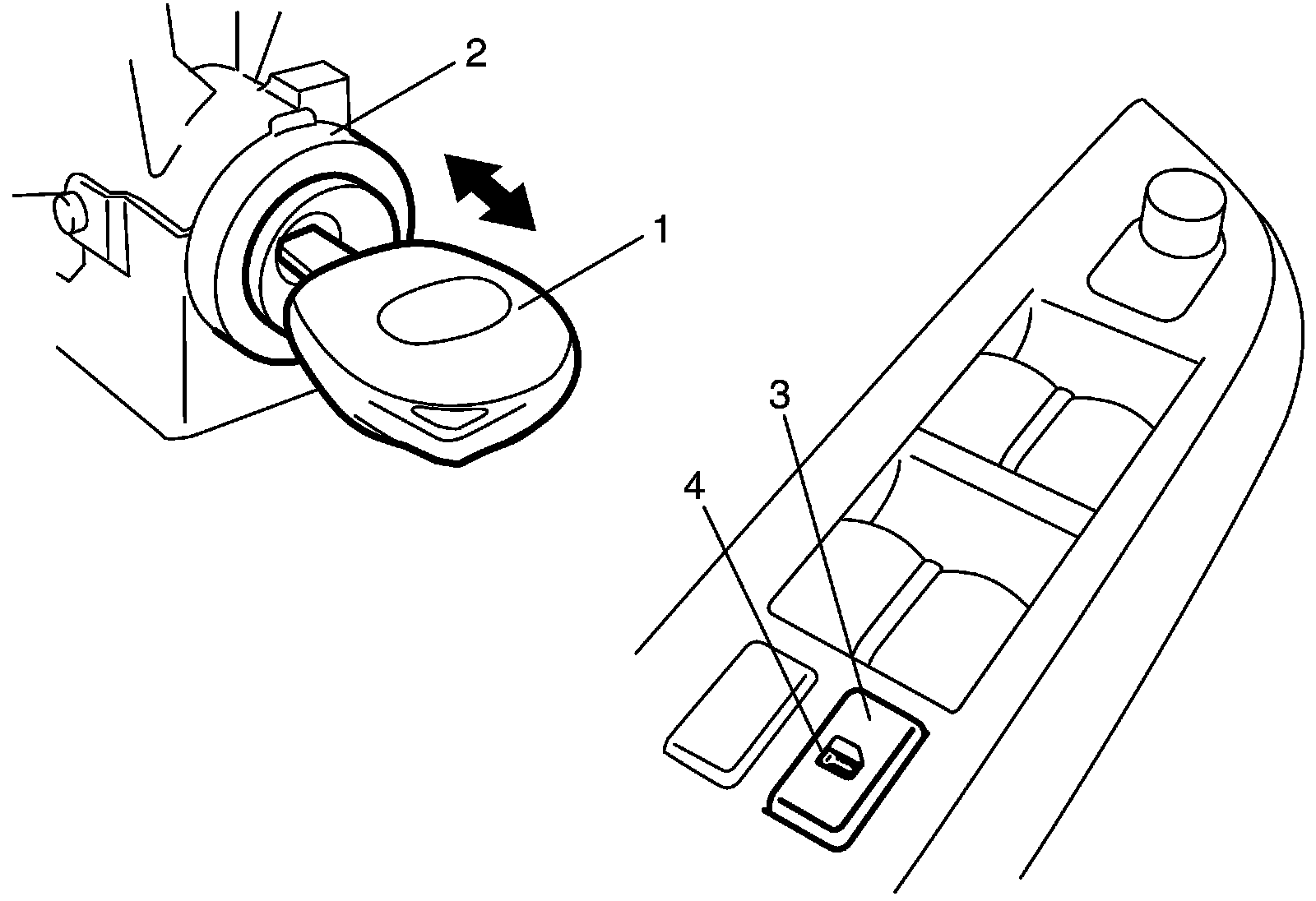 2
1
3
4