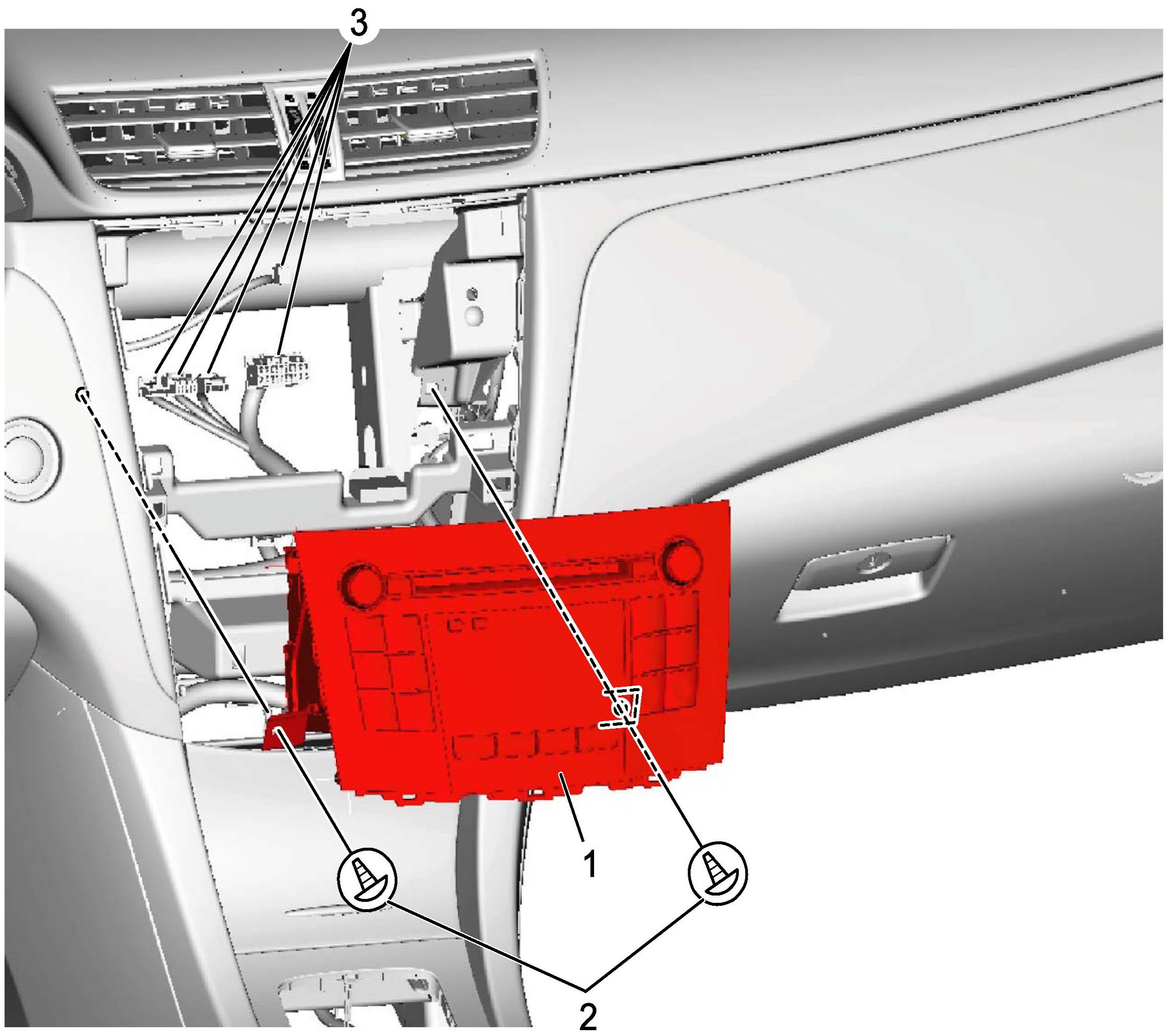 3
1
2