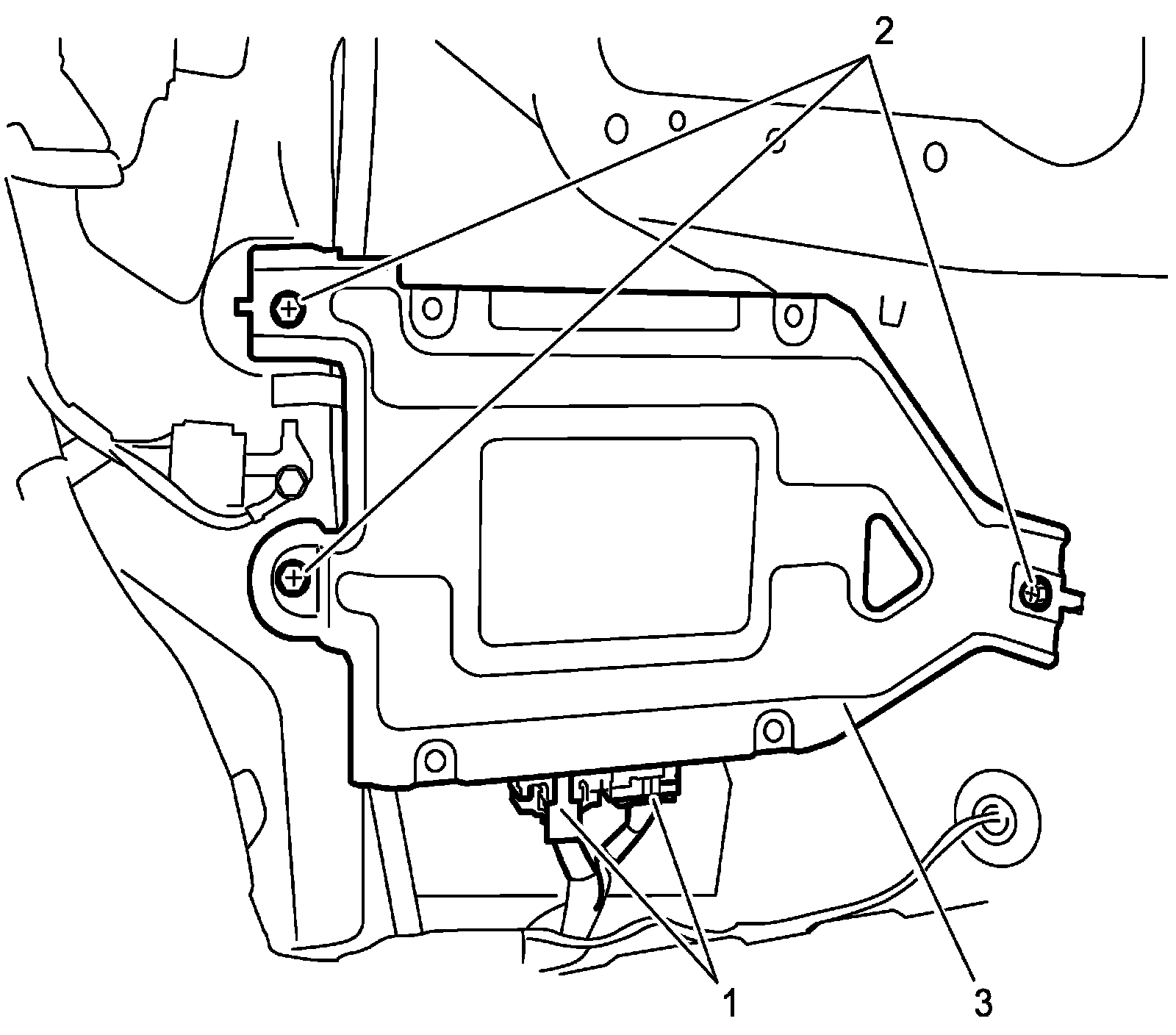 2
1
3