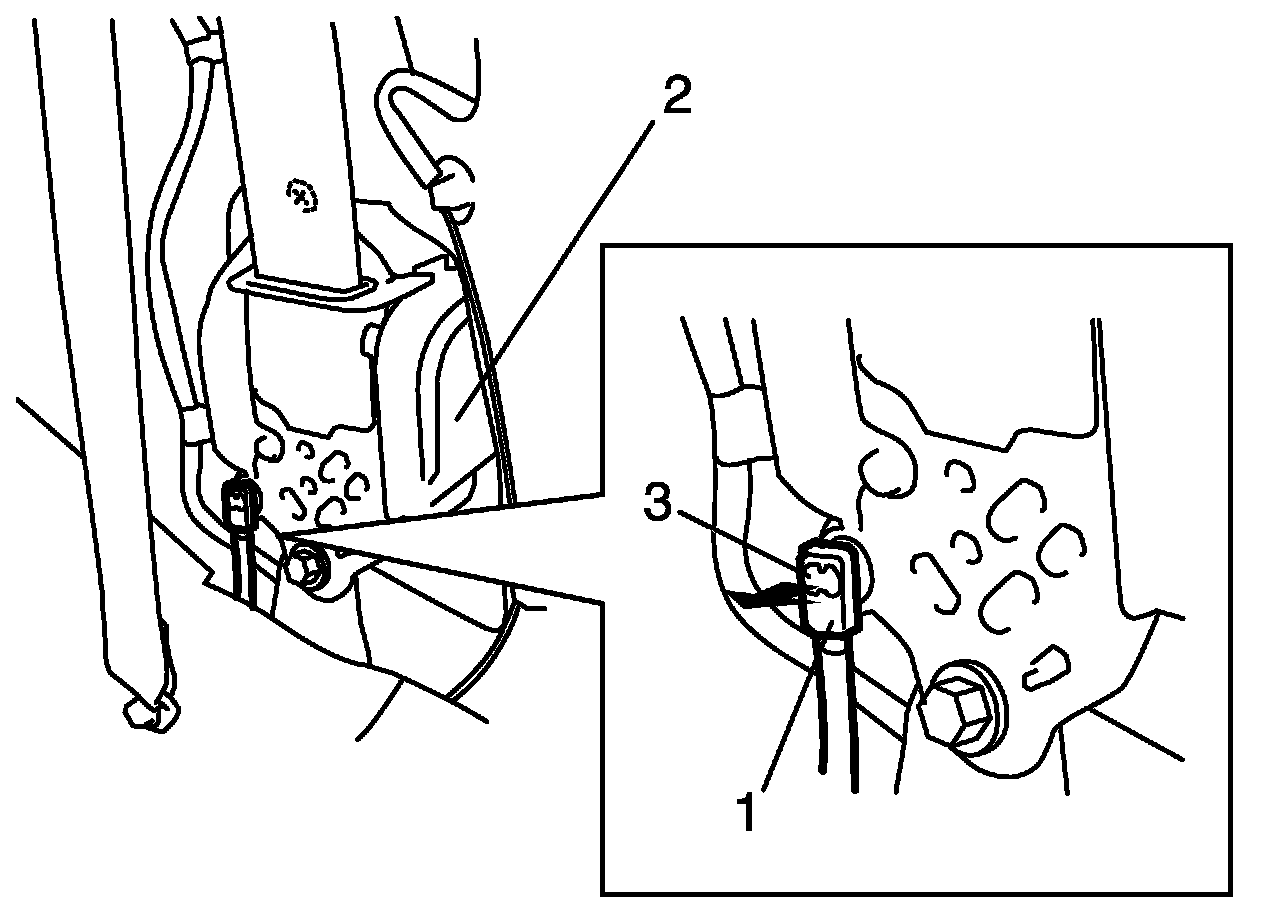 2
3
1