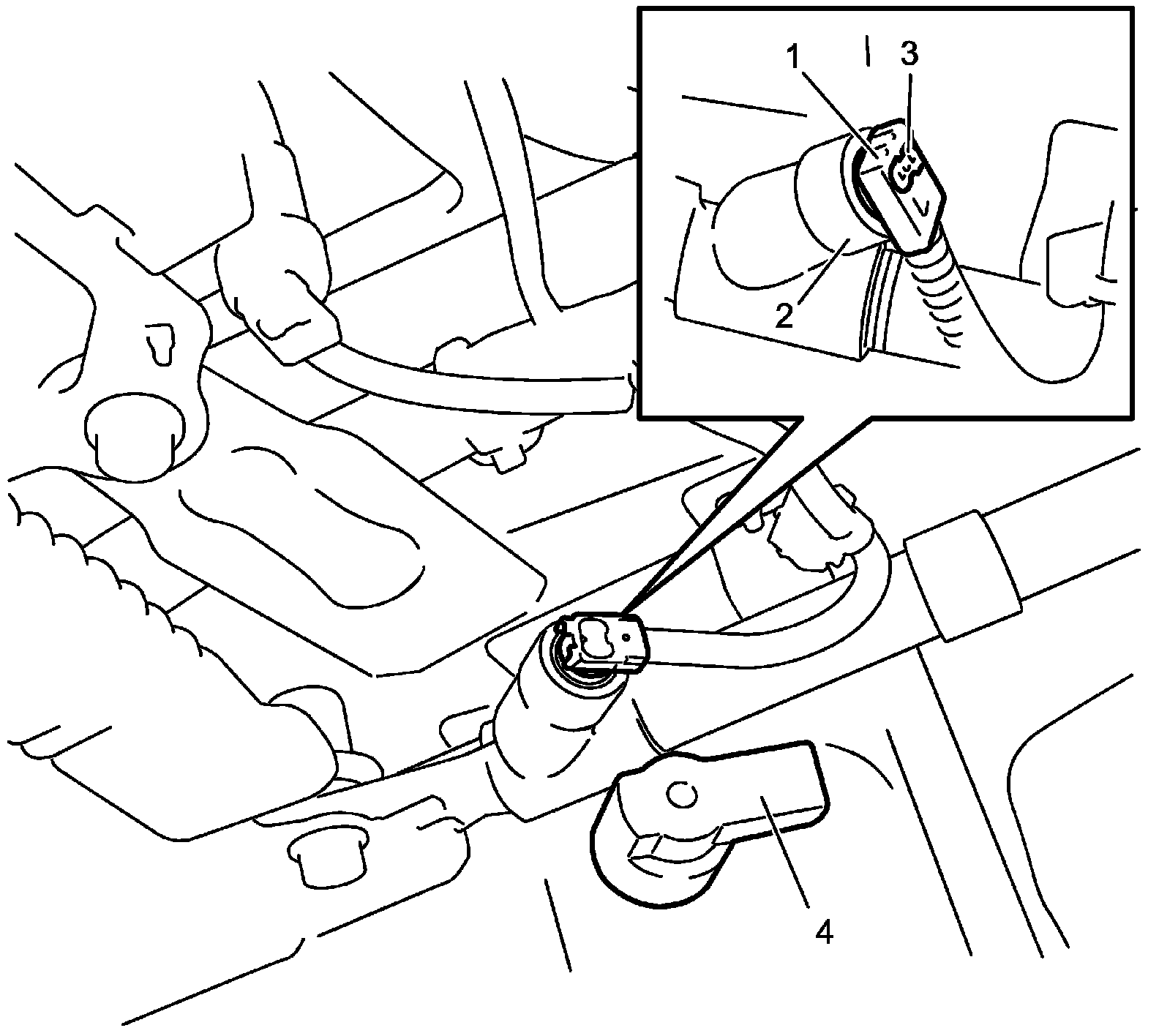 1
3
2
4